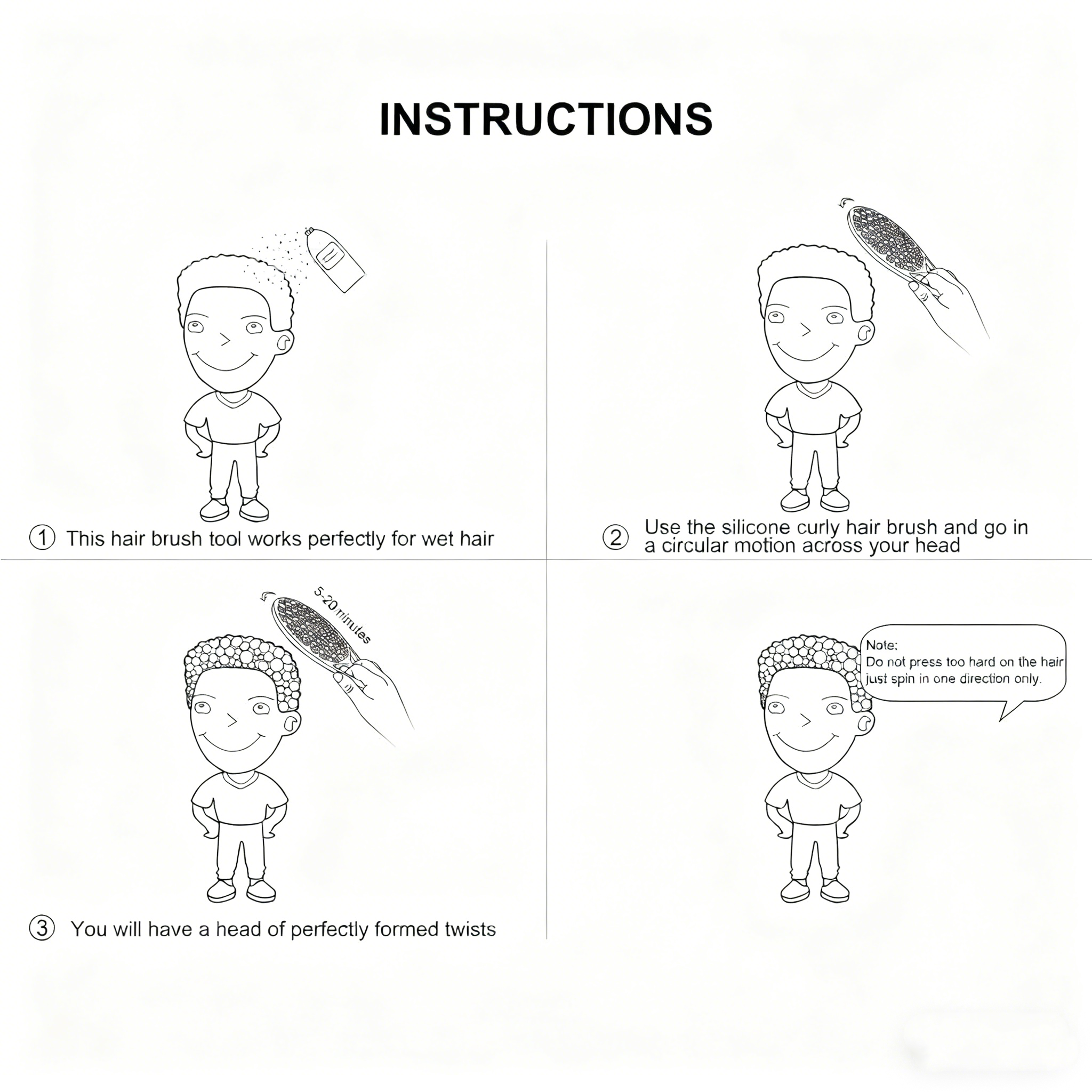 INSTRUCTIONS

① This hair brush tool works perfectly for wet hair

② Use the silicone curly hair brush and go in a circular motion across your head

5-20 minutes

③ You will have a head of perfectly formed twists

Note:
Do not press too hard on the hair
just spin in one direction only.