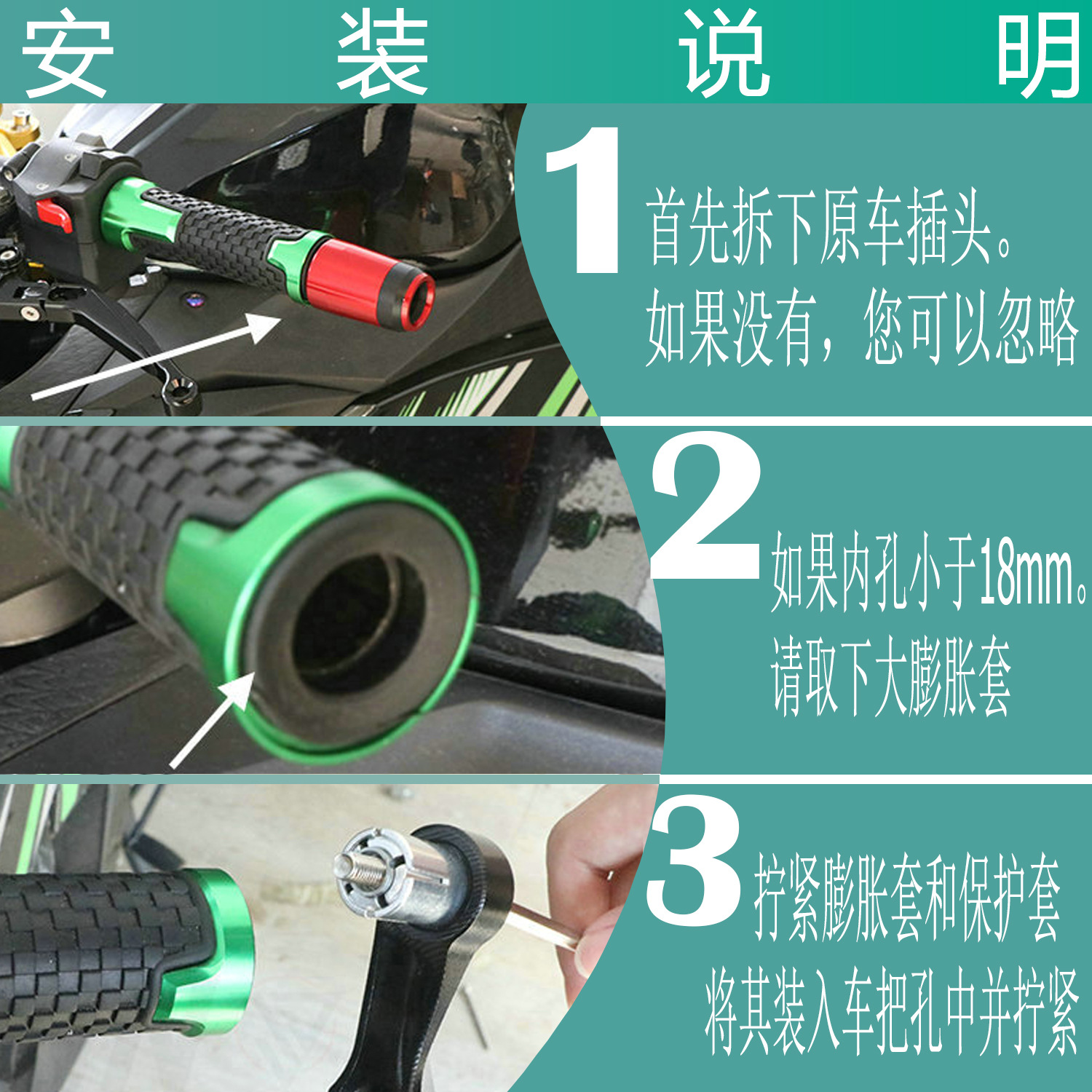 安 装 说 明

1
首先拆下原车插头。
如果没有，您可以忽略

2
如果内孔小于18mm。
请取下大膨胀套

3
拧紧膨胀套和保护套
将其装入车把孔中并拧紧