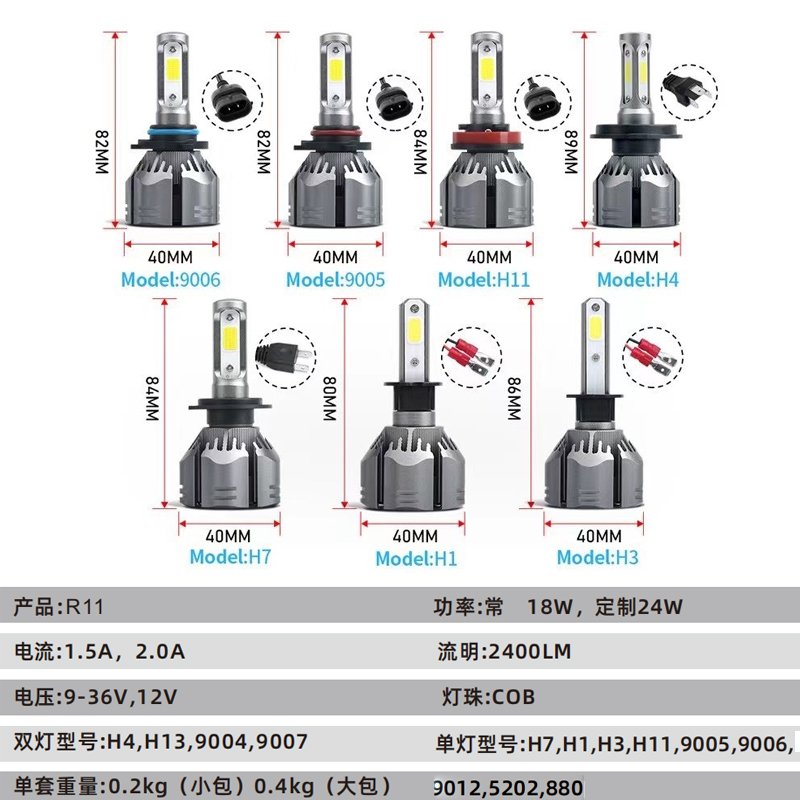 82MM
40MM
Model:9006

82MM
40MM
Model:9005

84MM
40MM
Model:H11

89MM
40MM
Model:H4

84MM
40MM
Model:H7

80MM
40MM
Model:H1

86MM
40MM
Model:H3

| 产品:R11 | 功率:常 18W，定制24W |
|---|---|
| 电流:1.5A，2.0A | 流明:2400LM |
| 电压:9-36V,12V | 灯珠:COB |
| 双灯型号:H4,H13,9004,9007 | 单灯型号:H7,H1,H3,H11,9005,9006, |
| 单套重量:0.2kg（小包）0.4kg（大包） | 9012,5202,880 |