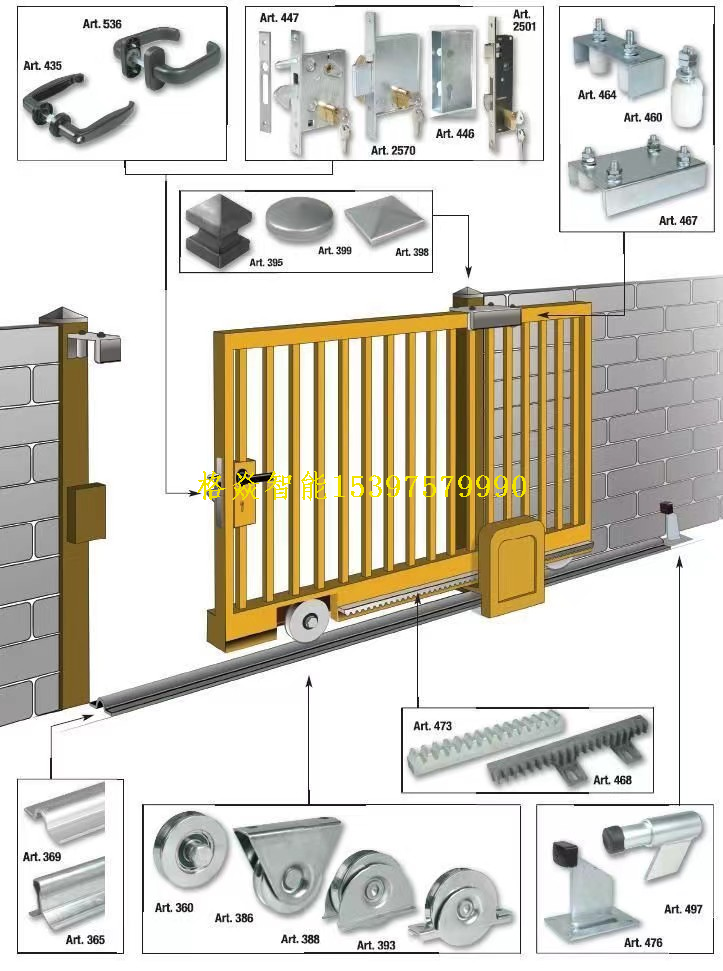 Art. 536
Art. 435

Art. 447
Art. 2501
Art. 2570
Art. 446

Art. 464
Art. 460
Art. 467

Art. 395
Art. 399
Art. 398

格焱智能15397579990

Art. 473
Art. 468

Art. 369
Art. 365

Art. 360
Art. 386
Art. 388
Art. 393

Art. 497
Art. 476