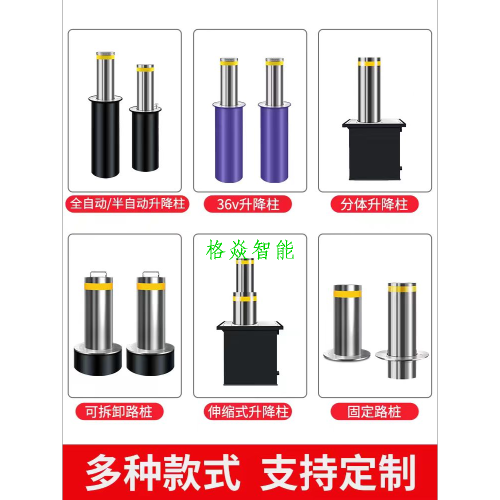 全自动/半自动升降柱

36v升降柱

分体升降柱

格焱智能

可拆卸路桩

伸缩式升降柱

固定路桩

多种款式 支持定制