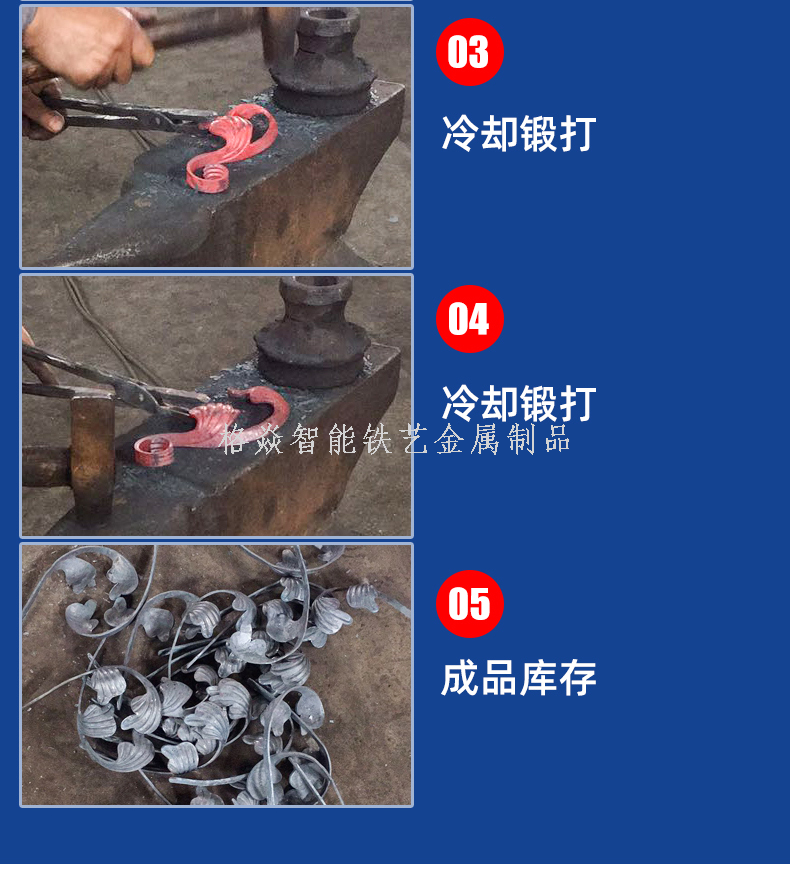 03

冷却锻打

04

冷却锻打

格焱智能铁艺金属制品

05

成品库存