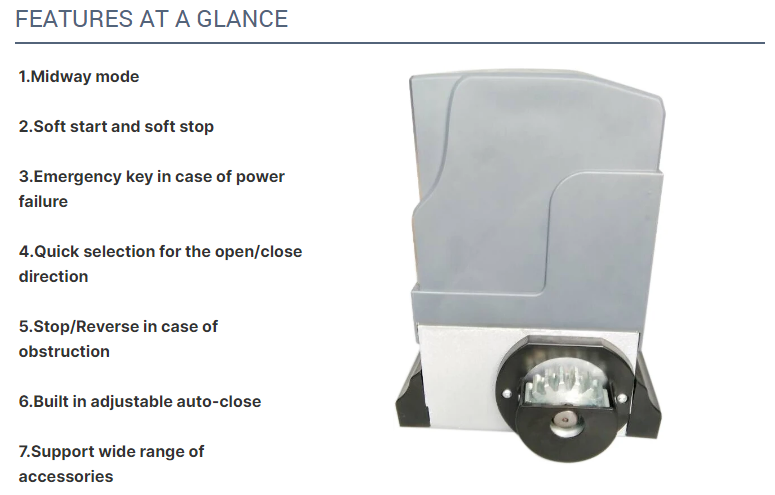 FEATURES AT A GLANCE

1.Midway mode

2.Soft start and soft stop

3.Emergency key in case of power failure

4.Quick selection for the open/close direction

5.Stop/Reverse in case of obstruction

6.Built in adjustable auto-close

7.Support wide range of accessories