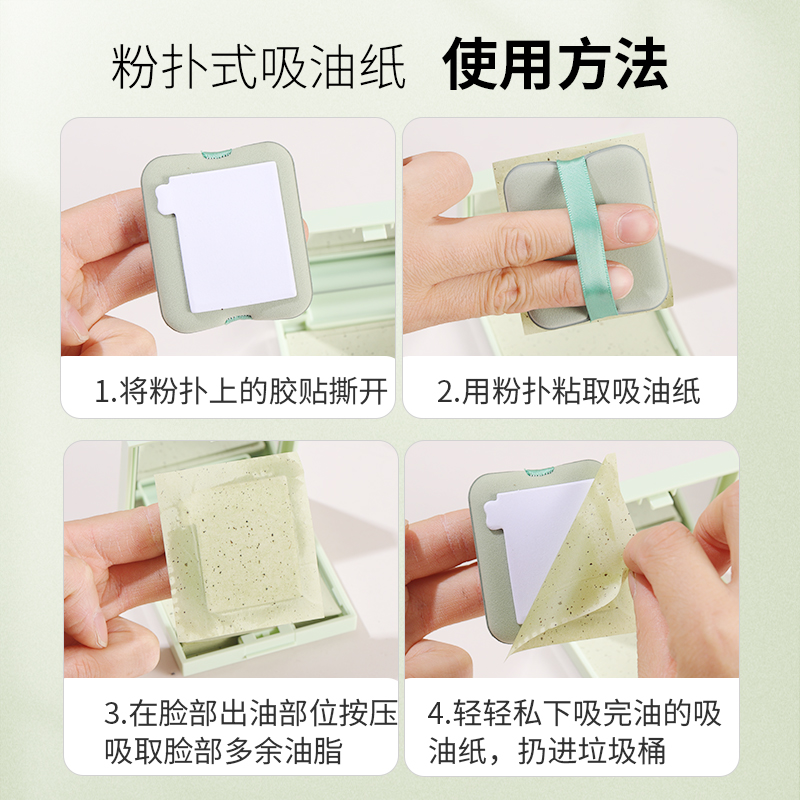 粉扑式吸油纸 使用方法

1.将粉扑上的胶贴撕开

2.用粉扑粘取吸油纸

3.在脸部出油部位按压吸取脸部多余油脂

4.轻轻私下吸完油的吸油纸，扔进垃圾桶