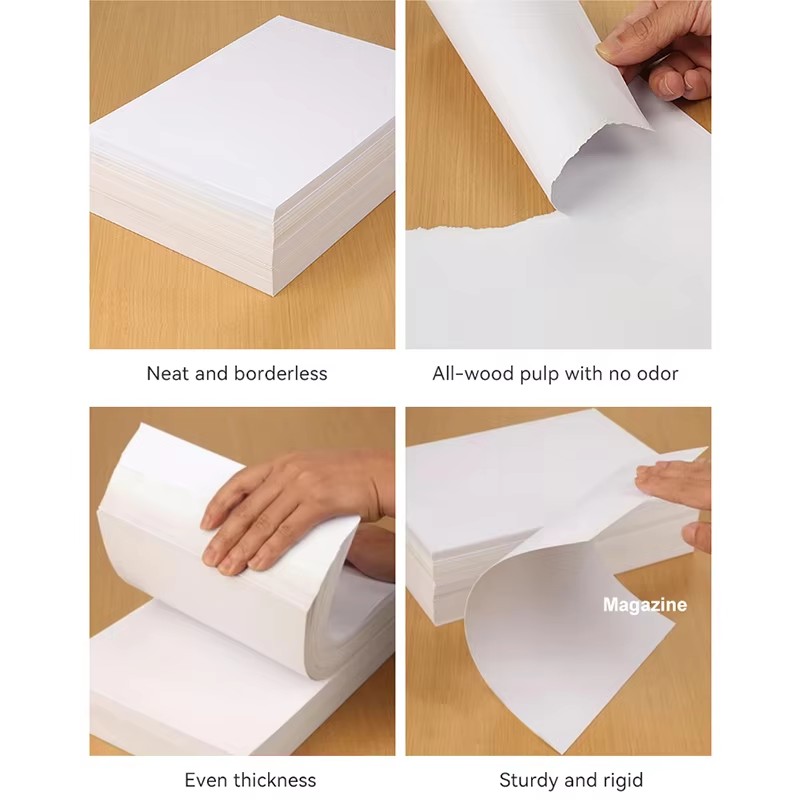 Neat and borderless

All-wood pulp with no odor

Magazine

Even thickness

Sturdy and rigid