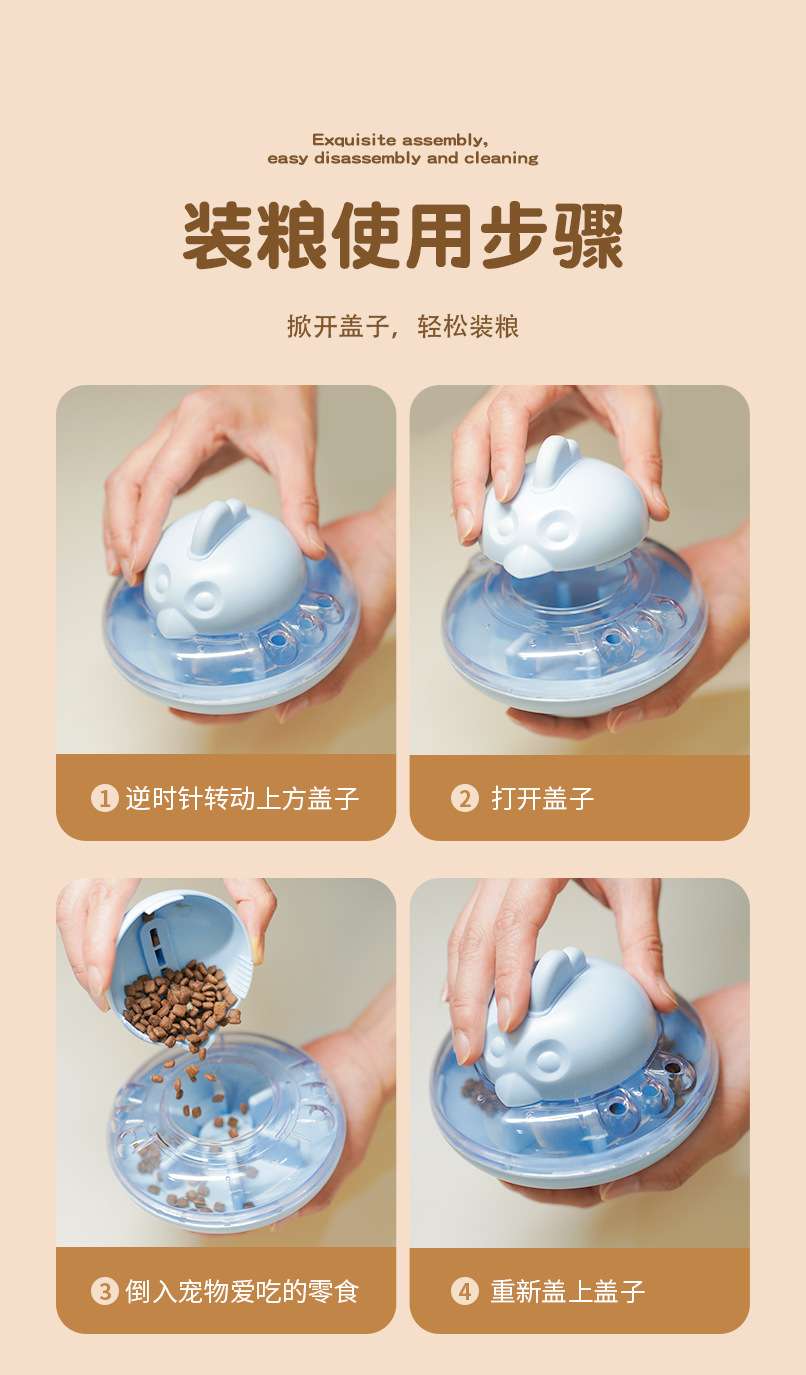 Exquisite assembly,
easy disassembly and cleaning

装粮使用步骤

掀开盖子，轻松装粮

1 逆时针转动上方盖子

2 打开盖子

3 倒入宠物爱吃的零食

4 重新盖上盖子