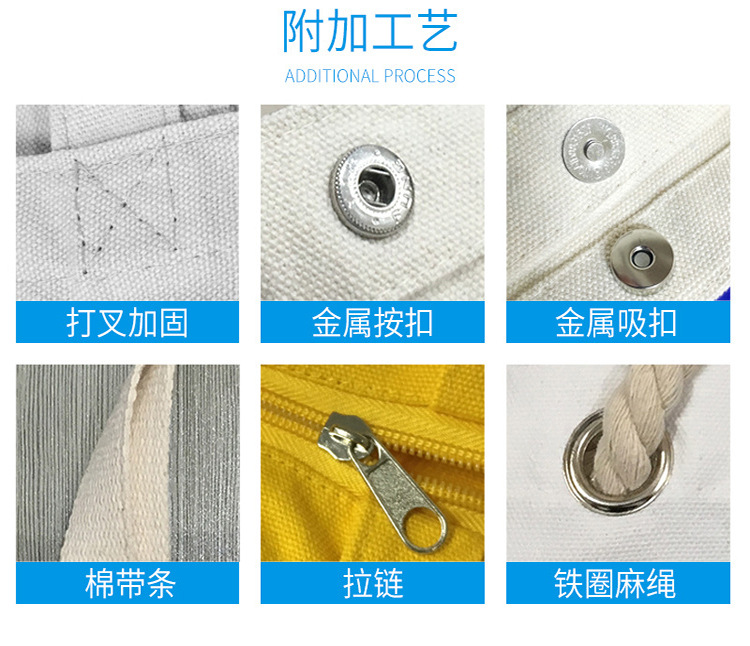 附加工艺
ADDITIONAL PROCESS

打叉加固

金属按扣

金属吸扣

棉带条

拉链

铁圈麻绳