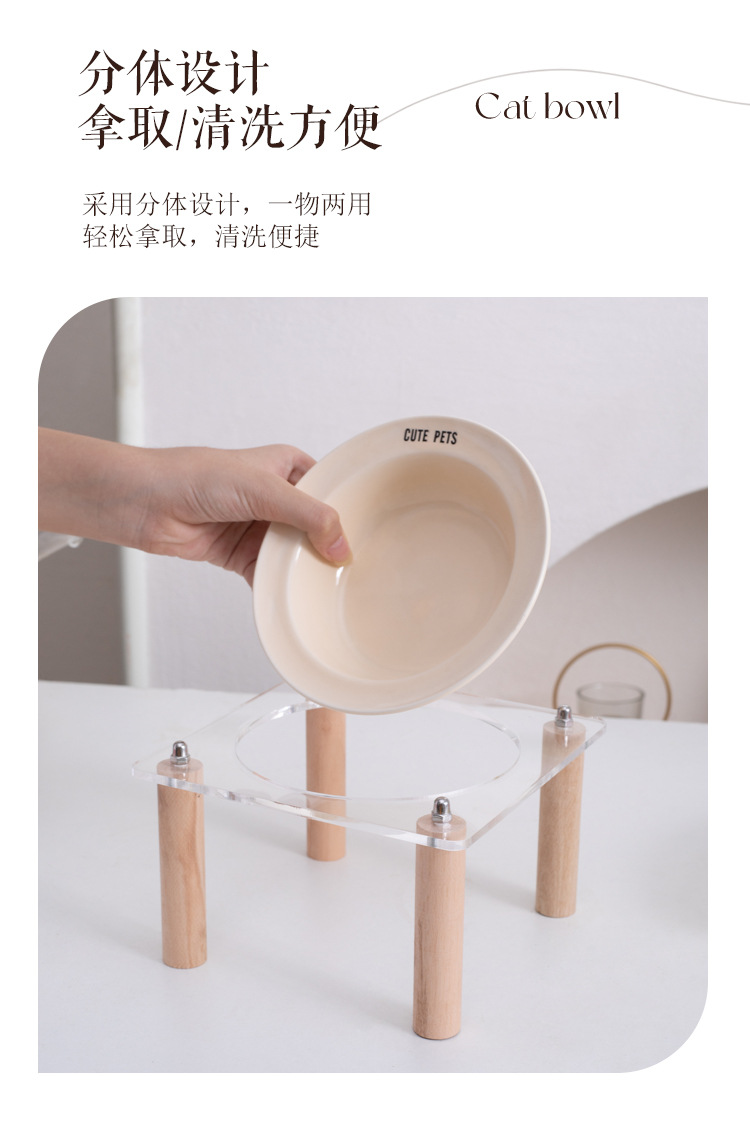 分体设计
拿取/清洗方便

Cat bowl

采用分体设计，一物两用
轻松拿取，清洗便捷

CUTE PETS