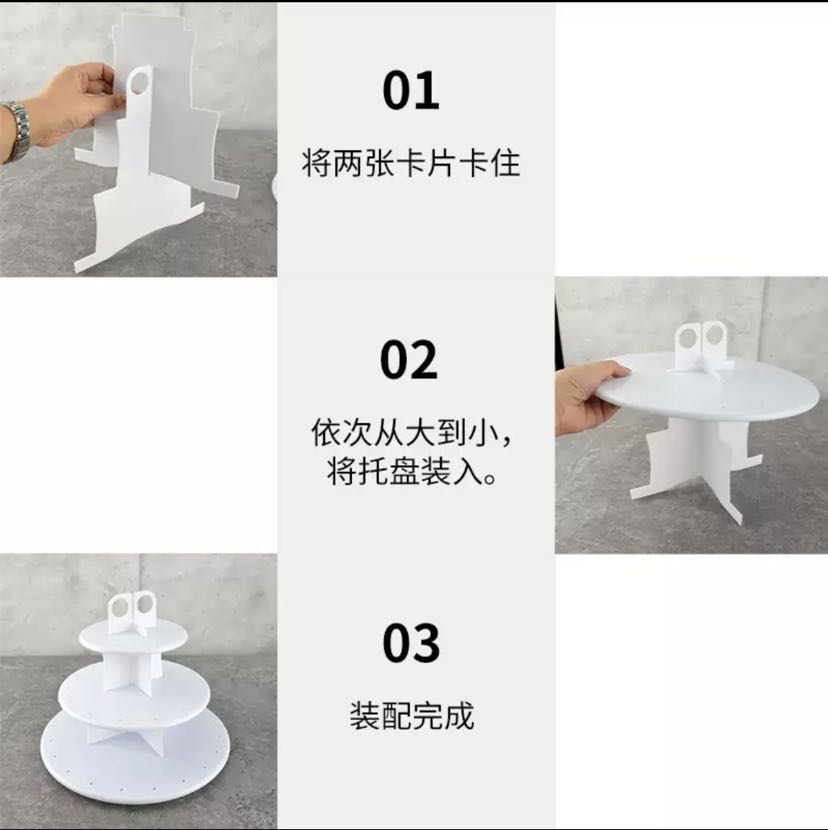 01

将两张卡片卡住

02

依次从大到小，将托盘装入。

03

装配完成