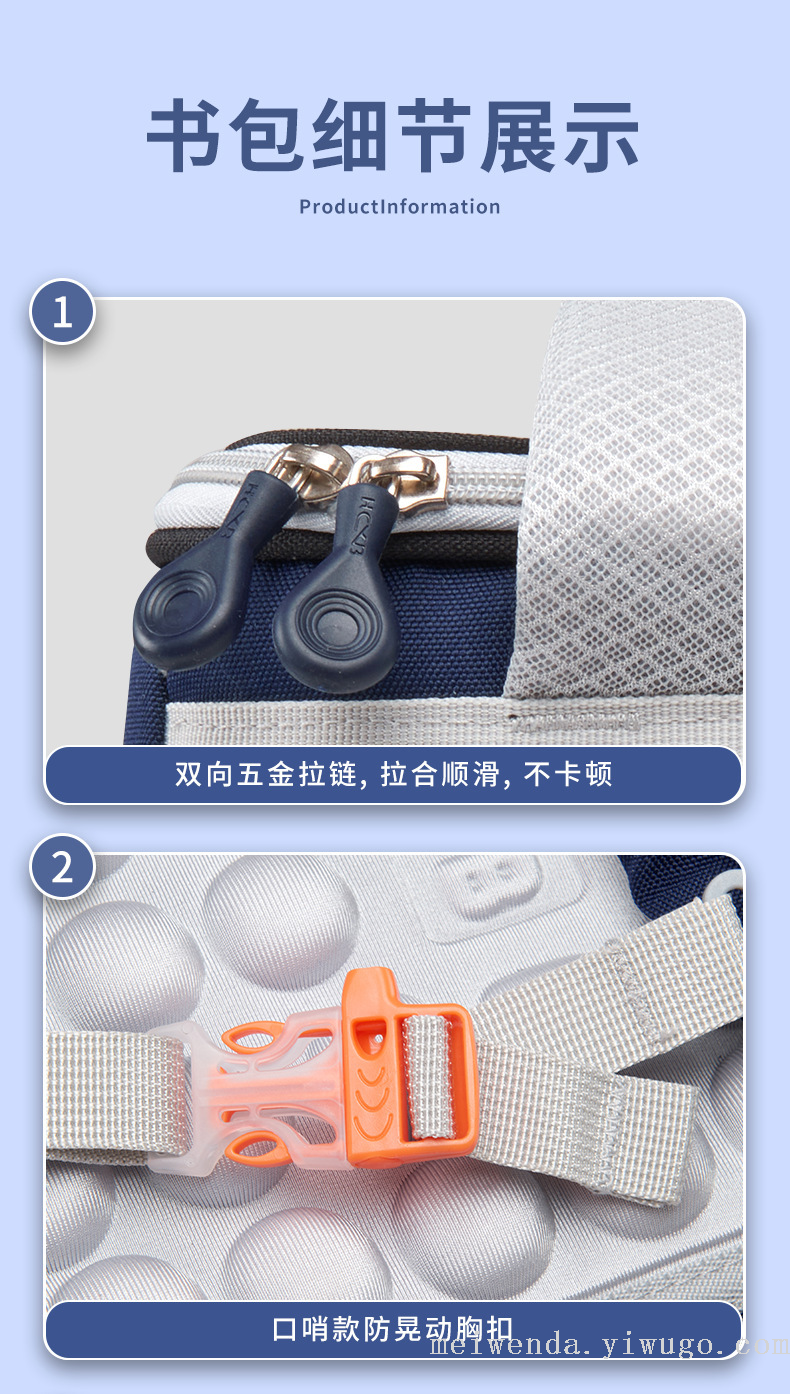 书包细节展示

ProductInformation

1

双向五金拉链, 拉合顺滑, 不卡顿

2

口哨款防晃动胸扣

meiwenda.yiwugo.com