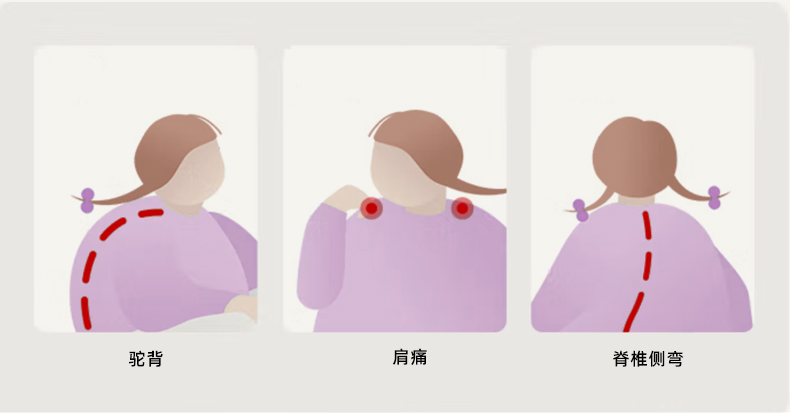 驼背

肩痛

脊椎侧弯