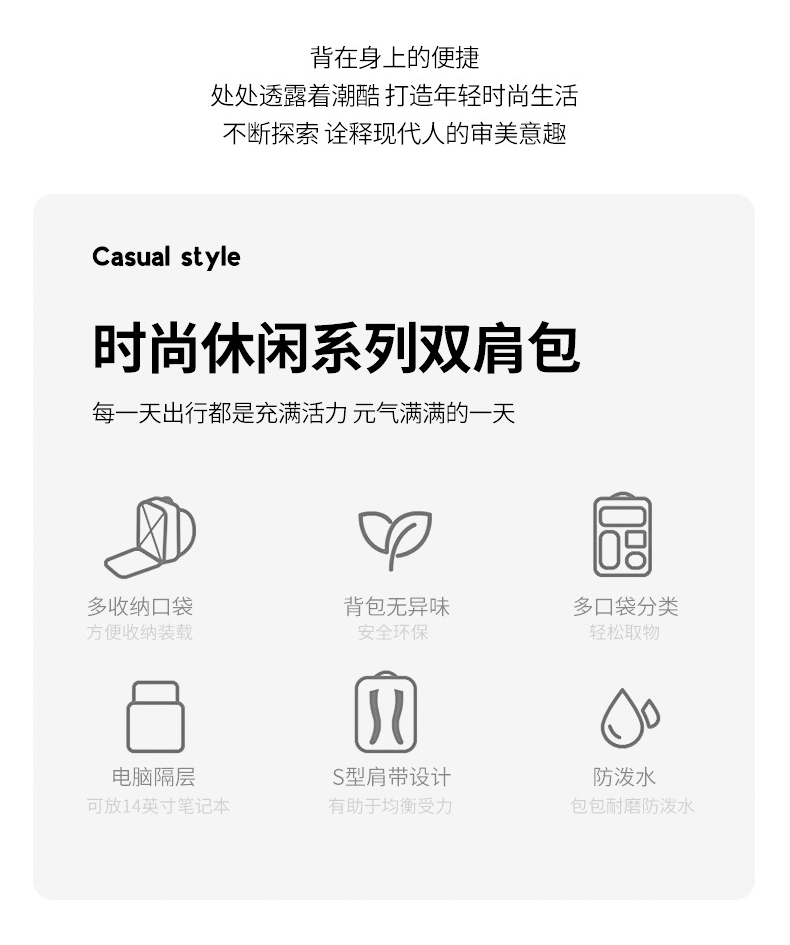 背在身上的便捷
处处透露着潮酷 打造年轻时尚生活
不断探索 诠释现代人的审美意趣

Casual style

时尚休闲系列双肩包

每一天出行都是充满活力 元气满满的一天

多收纳口袋
方便收纳装载

背包无异味
安全环保

多口袋分类
轻松取物

电脑隔层
可放14英寸笔记本

S型肩带设计
有助于均衡受力

防泼水
包包耐磨防泼水