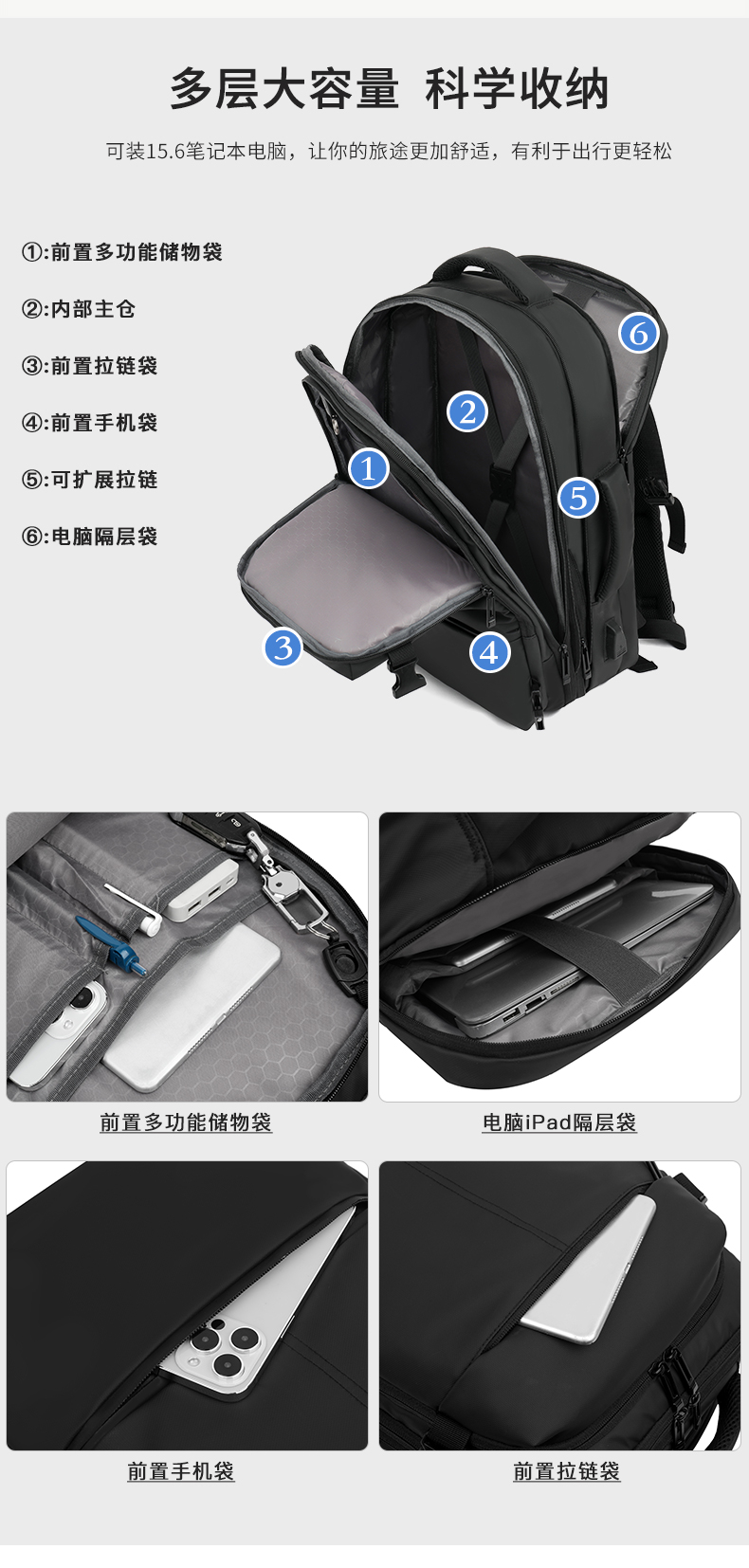 多层大容量 科学收纳

可装15.6笔记本电脑，让你的旅途更加舒适，有利于出行更轻松

①:前置多功能储物袋

②:内部主仓

③:前置拉链袋

④:前置手机袋

⑤:可扩展拉链

⑥:电脑隔层袋

6

2

1

5

3

4

前置多功能储物袋

电脑iPad隔层袋

前置手机袋

前置拉链袋