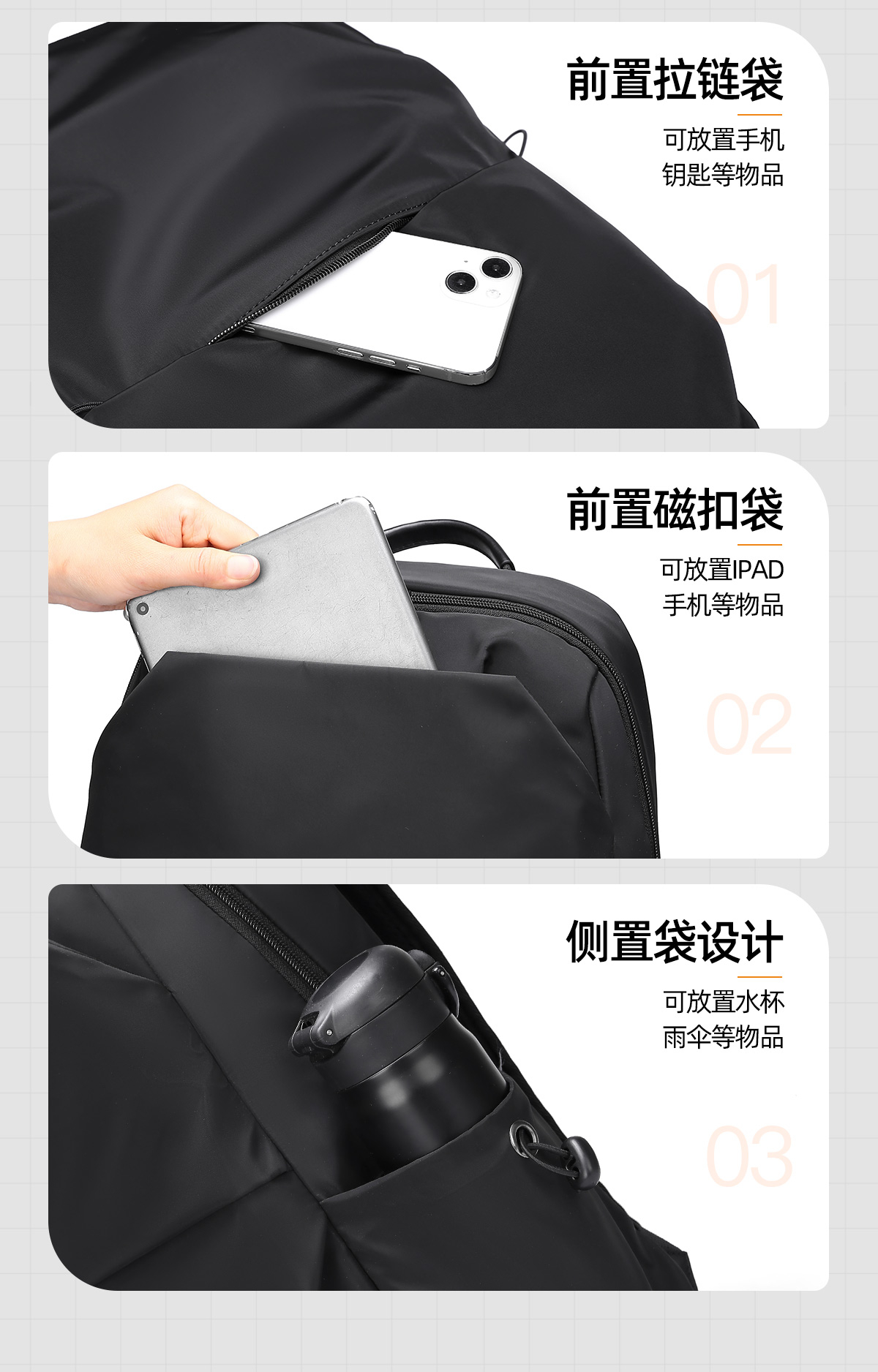 前置拉链袋

可放置手机
钥匙等物品

01

前置磁扣袋

可放置IPAD
手机等物品

02

侧置袋设计

可放置水杯
雨伞等物品

03