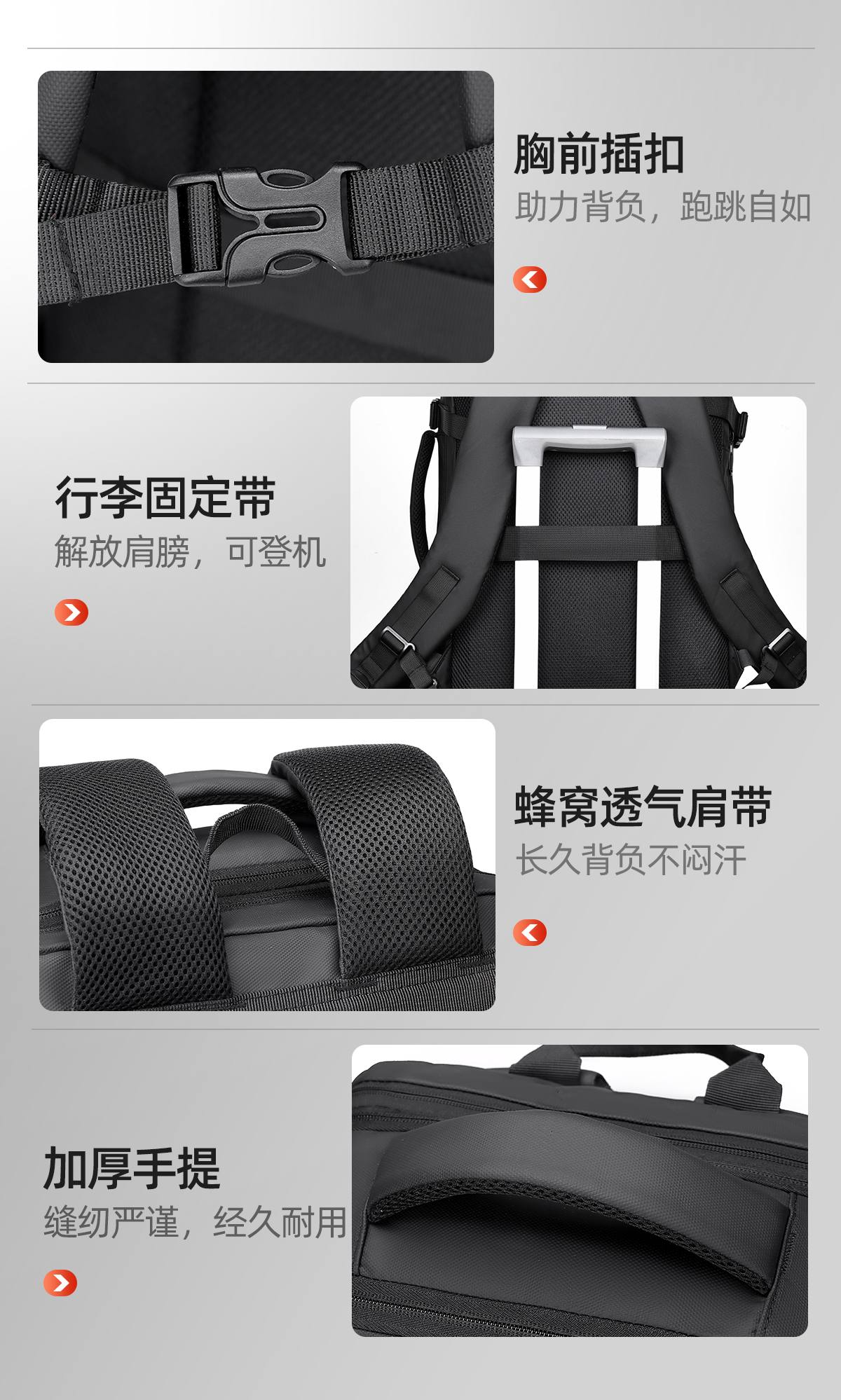 胸前插扣
助力背负，跑跳自如

行李固定带
解放肩膀，可登机

蜂窝透气肩带
长久背负不闷汗

加厚手提
缝纫严谨，经久耐用