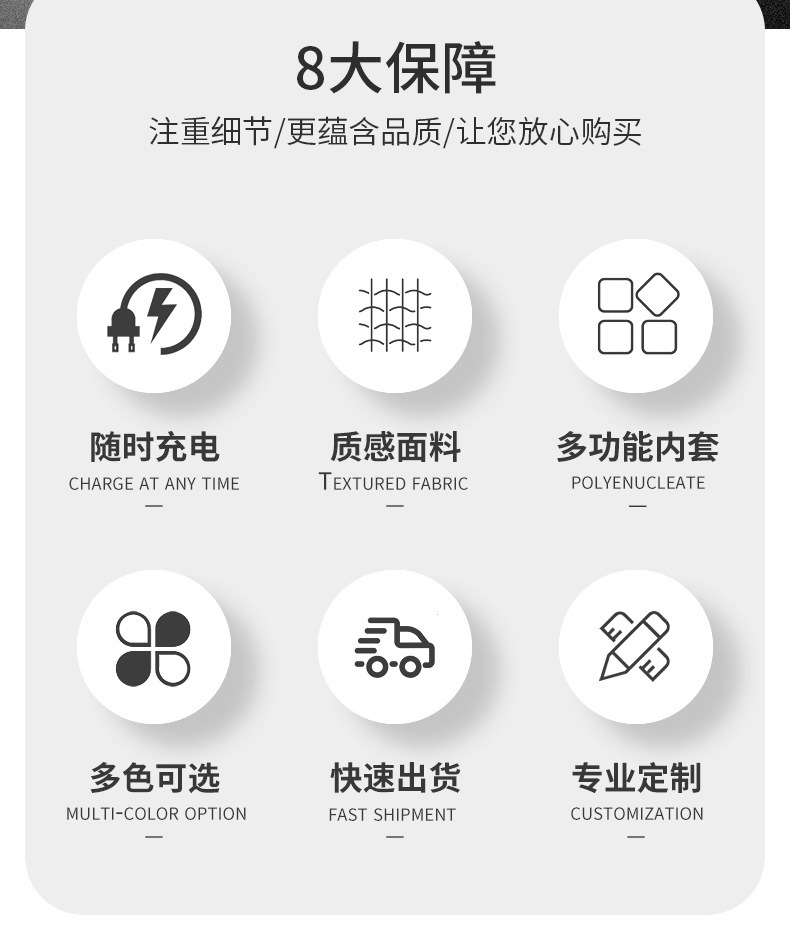 8大保障

注重细节/更蕴含品质/让您放心购买

随时充电
CHARGE AT ANY TIME
—

质感面料
TEXTURED FABRIC
—

多功能内套
POLYENUCLEATE
—

多色可选
MULTI-COLOR OPTION
—

快速出货
FAST SHIPMENT
—

专业定制
CUSTOMIZATION
—