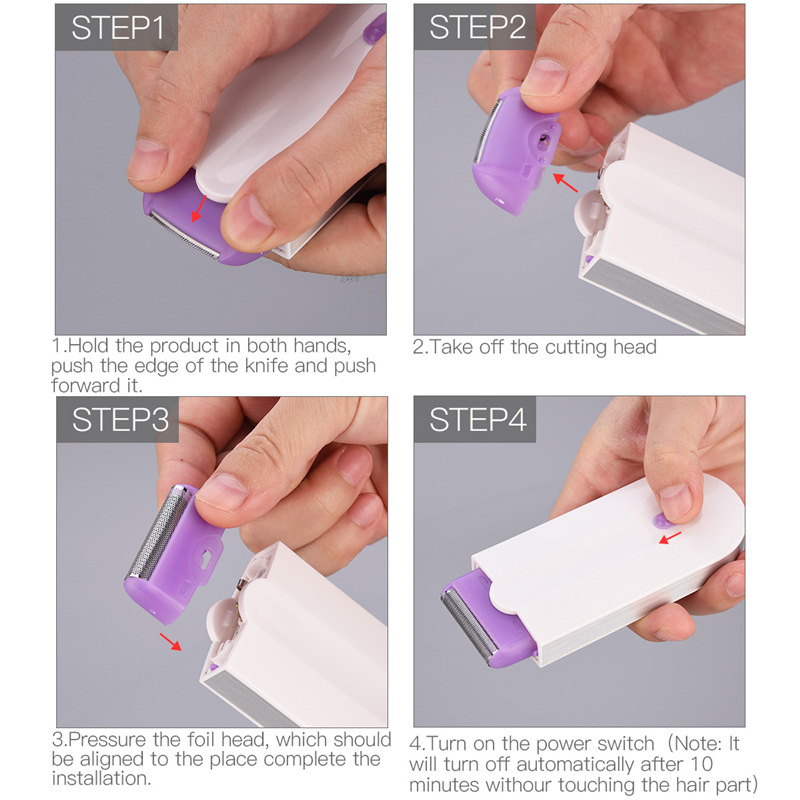 STEP1

1.Hold the product in both hands, push the edge of the knife and push forward it.

STEP2

2.Take off the cutting head

STEP3

3.Pressure the foil head, which should be aligned to the place complete the installation.

STEP4

4.Turn on the power switch (Note: It will turn off automatically after 10 minutes withour touching the hair part)