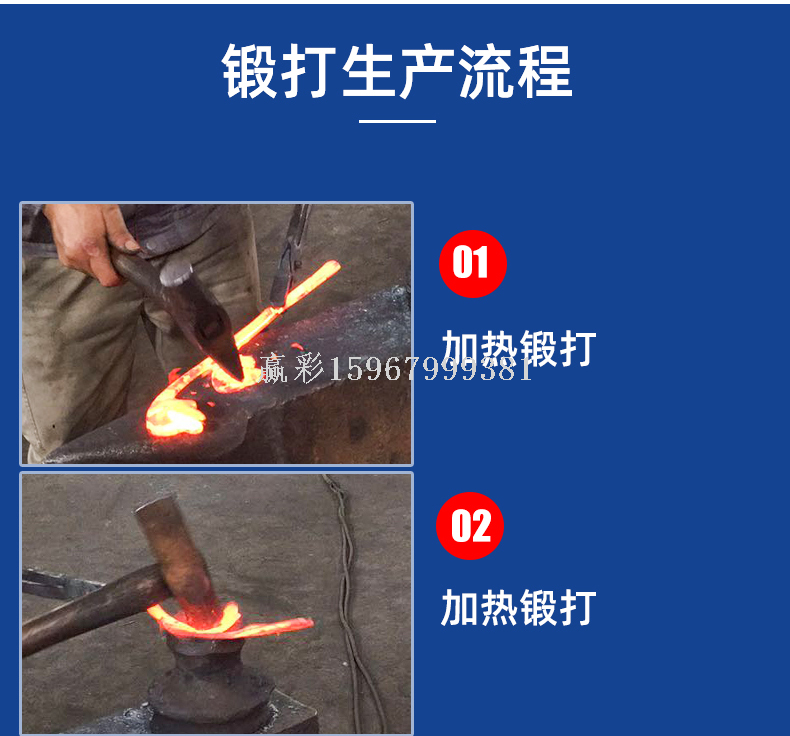 锻打生产流程

01

加热锻打

赢彩15967999381

02

加热锻打