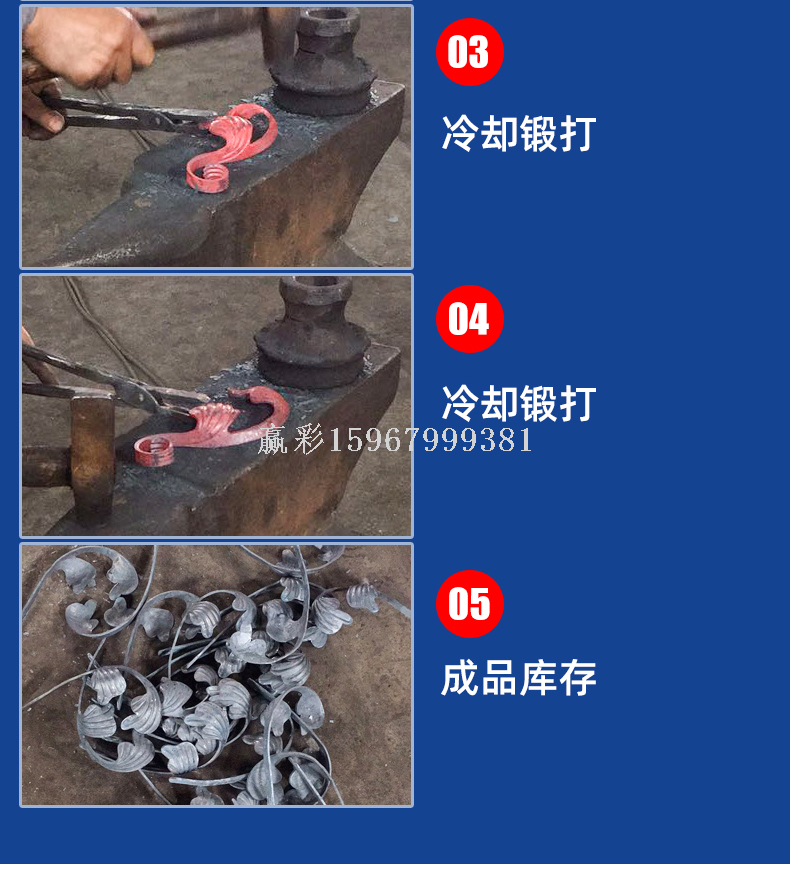 03

冷却锻打

04

冷却锻打

赢彩15967999381

05

成品库存