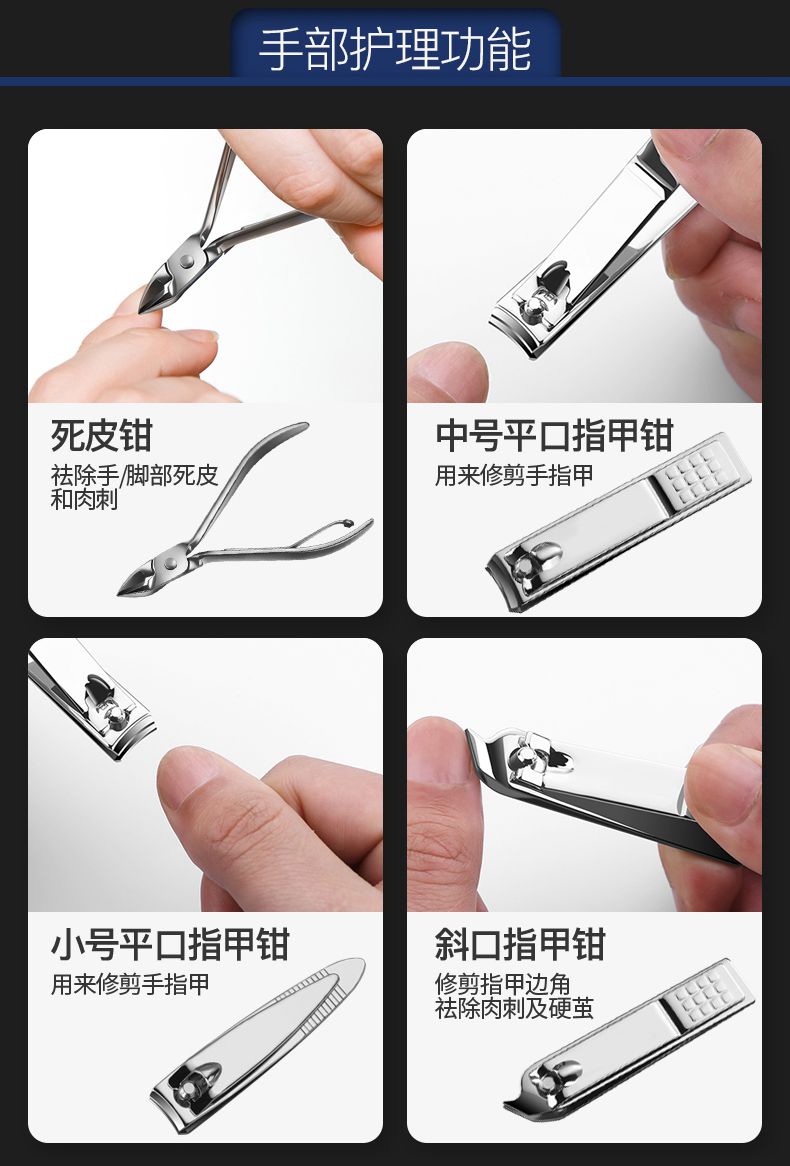 手部护理功能

死皮钳
祛除手/脚部死皮和肉刺

中号平口指甲钳
用来修剪手指甲

小号平口指甲钳
用来修剪手指甲

斜口指甲钳
修剪指甲边角
祛除肉刺及硬茧