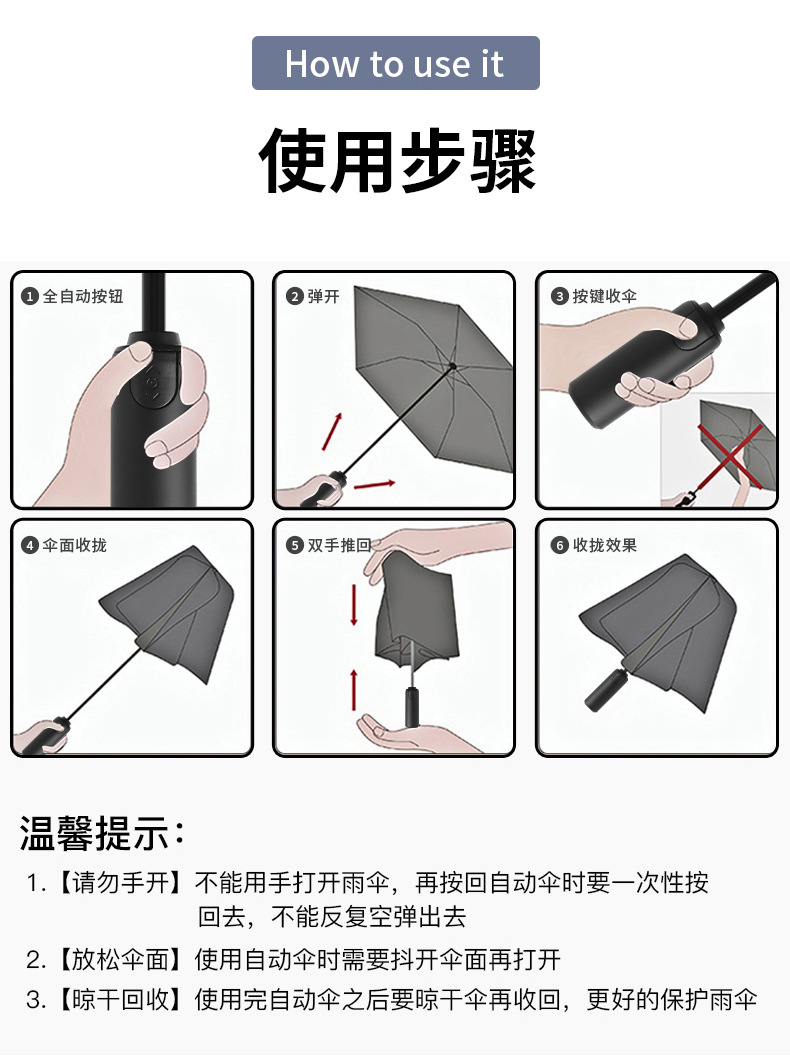 How to use it

使用步骤

1 全自动按钮

2 弹开

3 按键收伞

4 伞面收拢

5 双手推回

6 收拢效果

温馨提示：

1.【请勿手开】不能用手打开雨伞，再按回自动伞时要一次性按回去，不能反复空弹出去

2.【放松伞面】使用自动伞时需要抖开伞面再打开

3.【晾干回收】使用完自动伞之后要晾干伞再收回，更好的保护雨伞