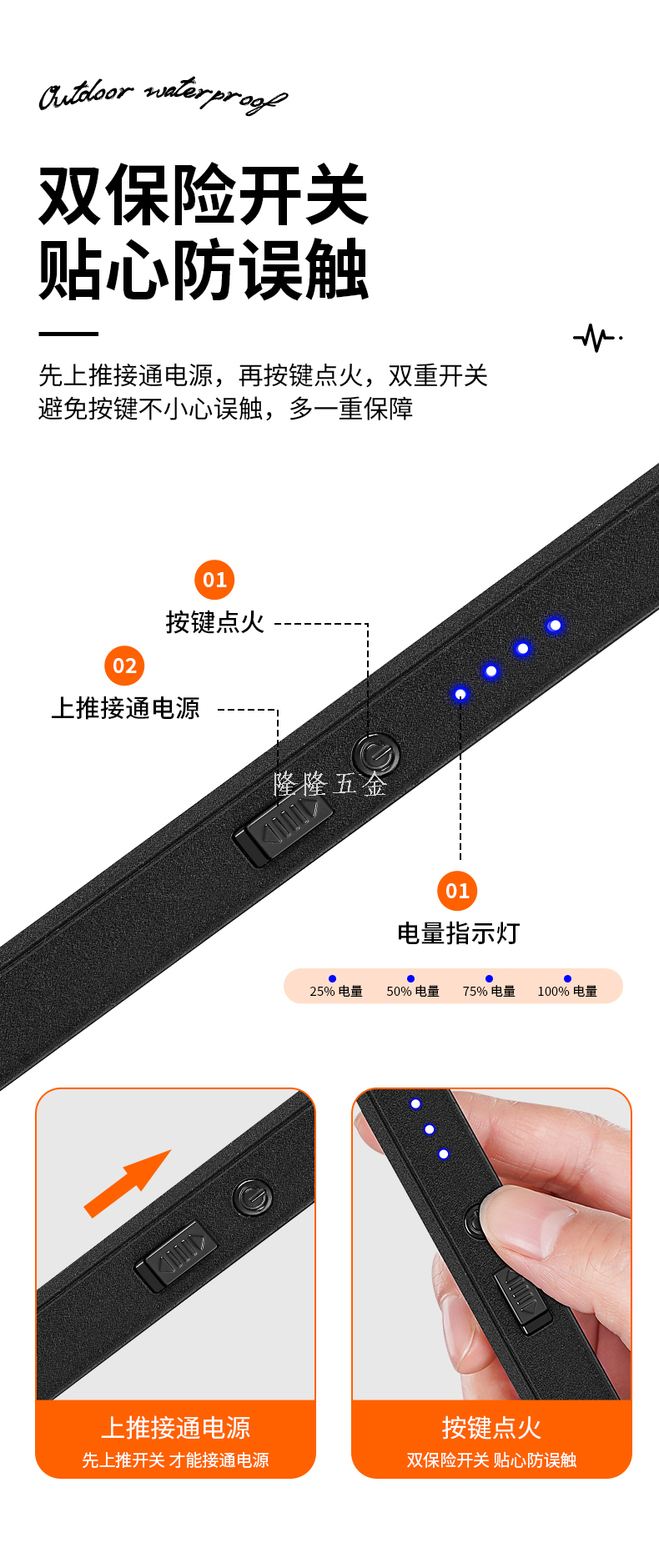 Outdoor waterproof

双保险开关
贴心防误触

先上推接通电源，再按键点火，双重开关
避免按键不小心误触，多一重保障

01
按键点火

02
上推接通电源

隆隆五金

01
电量指示灯

25% 电量 50% 电量 75% 电量 100% 电量

上推接通电源
先上推开关 才能接通电源

按键点火
双保险开关 贴心防误触