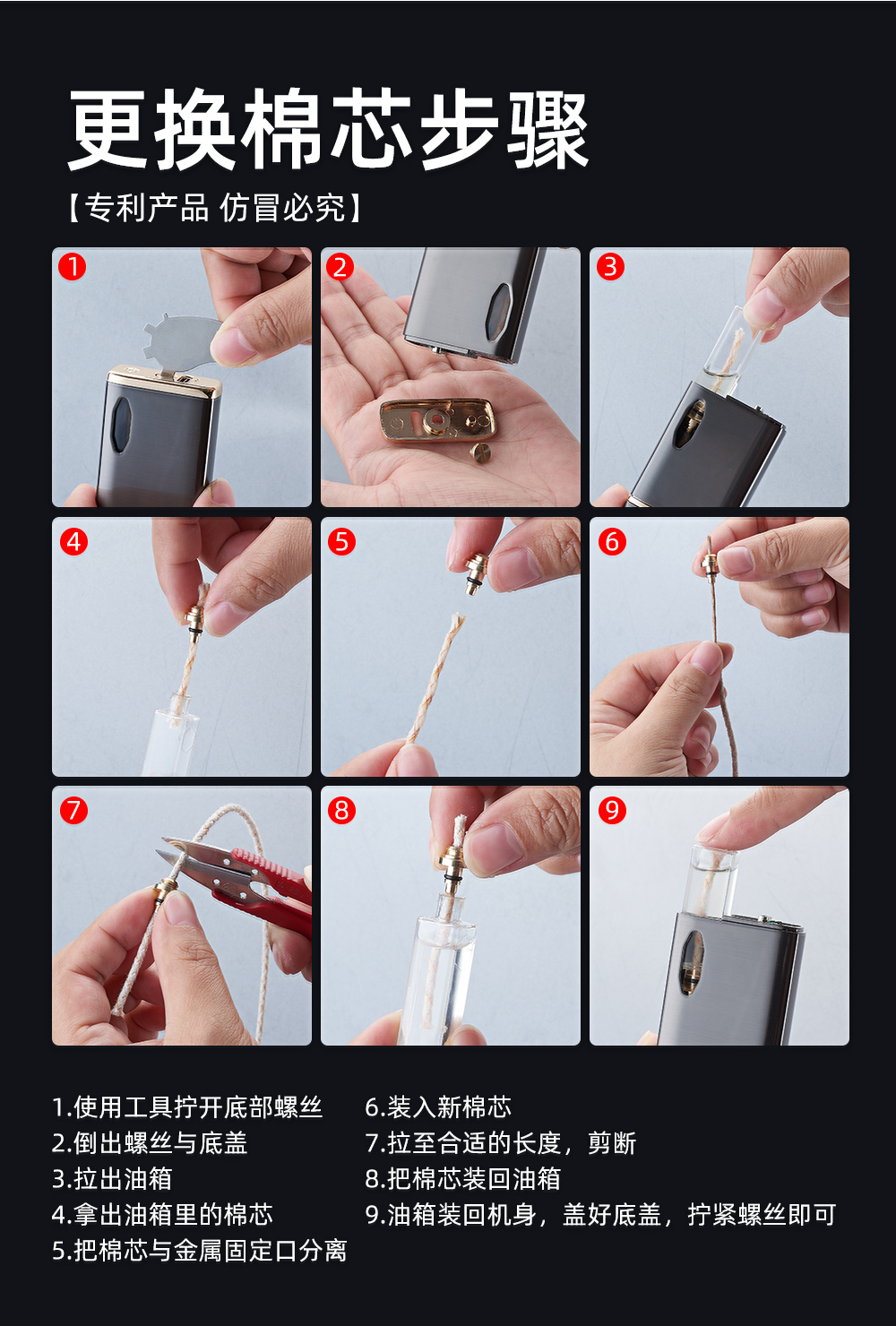 更换棉芯步骤

【专利产品 仿冒必究】

1

2

3

4

5

6

7

8

9

1.使用工具拧开底部螺丝
2.倒出螺丝与底盖
3.拉出油箱
4.拿出油箱里的棉芯
5.把棉芯与金属固定口分离

6.装入新棉芯
7.拉至合适的长度，剪断
8.把棉芯装回油箱
9.油箱装回机身，盖好底盖，拧紧螺丝即可