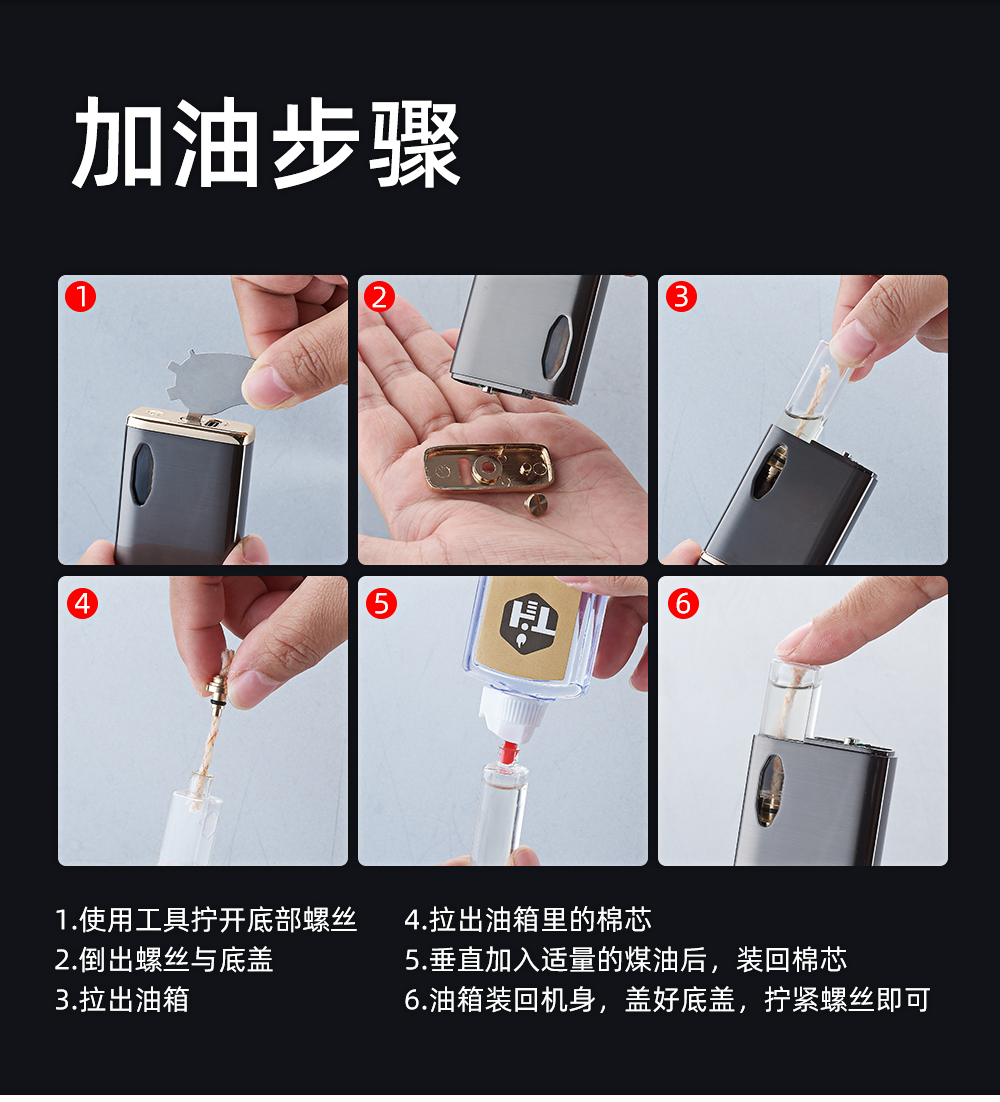 加油步骤

1

2

3

4

5

6

1.使用工具拧开底部螺丝
2.倒出螺丝与底盖
3.拉出油箱

4.拉出油箱里的棉芯
5.垂直加入适量的煤油后，装回棉芯
6.油箱装回机身，盖好底盖，拧紧螺丝即可