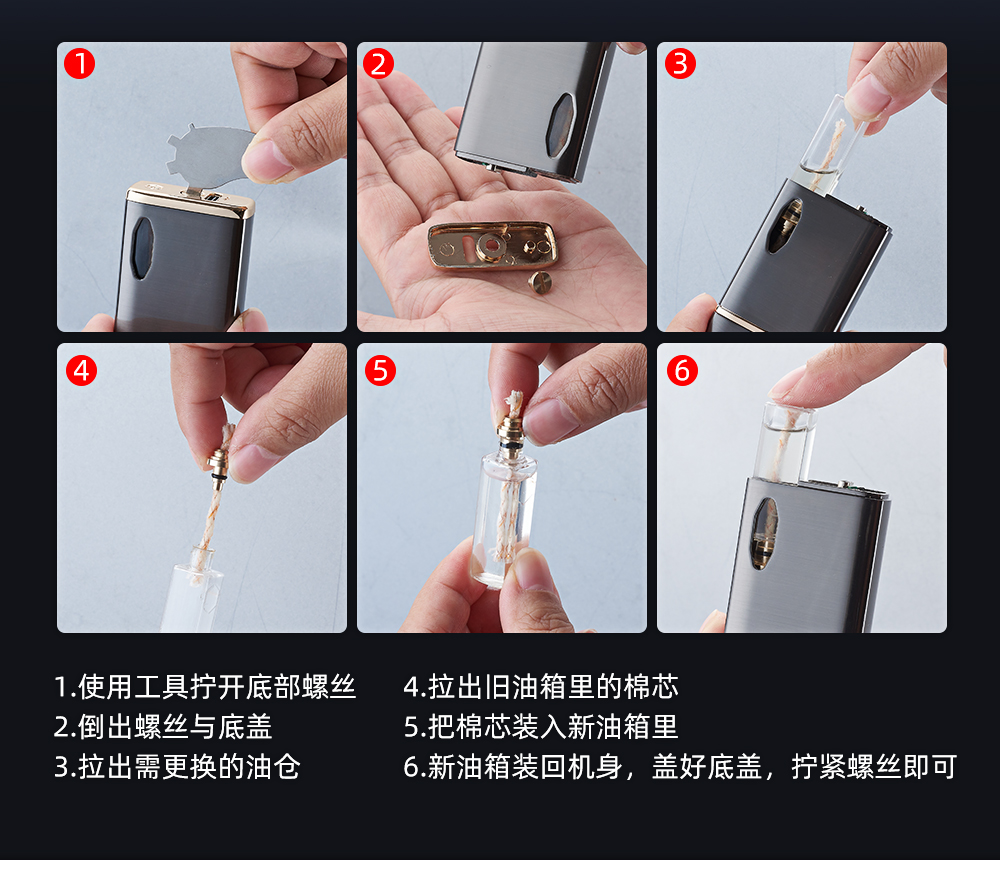 1
2
3
4
5
6

1.使用工具拧开底部螺丝
2.倒出螺丝与底盖
3.拉出需更换的油仓

4.拉出旧油箱里的棉芯
5.把棉芯装入新油箱里
6.新油箱装回机身，盖好底盖，拧紧螺丝即可