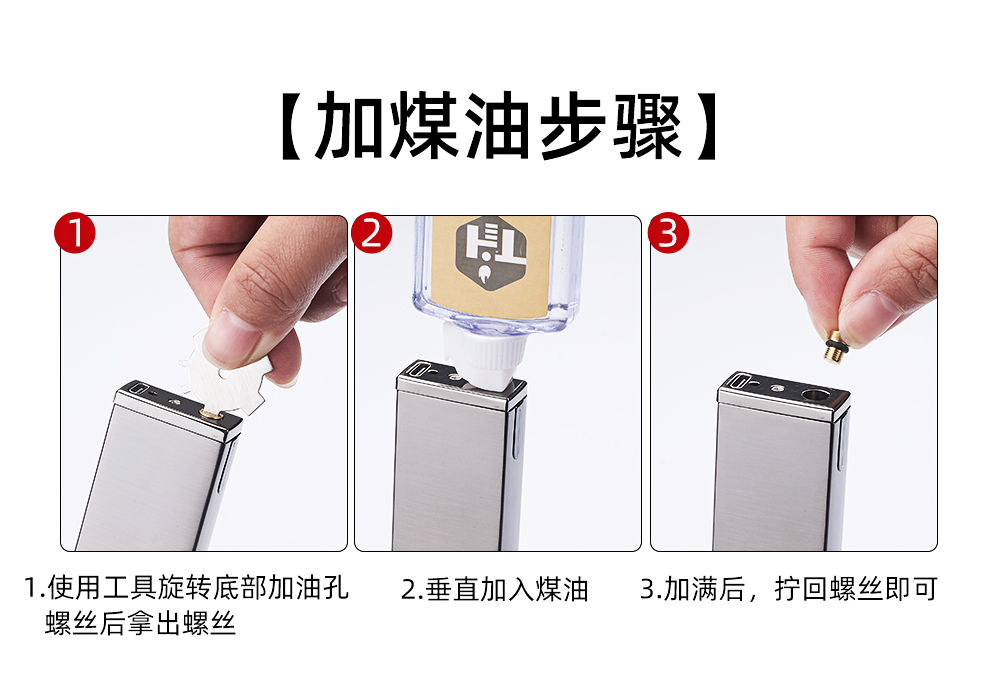 【加煤油步骤】

1

2

3

1.使用工具旋转底部加油孔螺丝后拿出螺丝

2.垂直加入煤油

3.加满后，拧回螺丝即可