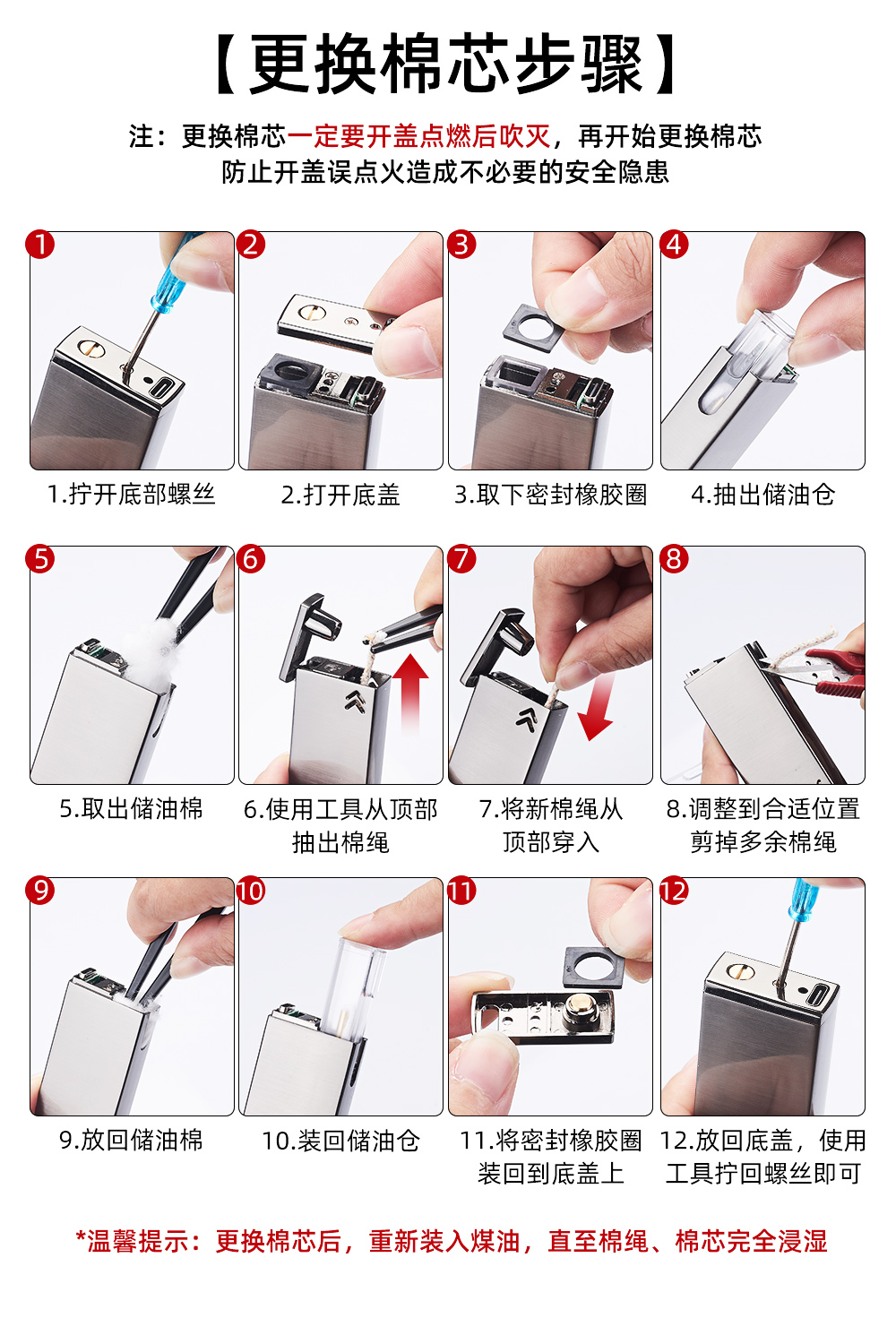 【更换棉芯步骤】

注：更换棉芯一定要开盖点燃后吹灭，再开始更换棉芯
防止开盖误点火造成不必要的安全隐患

1
1.拧开底部螺丝

2
2.打开底盖

3
3.取下密封橡胶圈

4
4.抽出储油仓

5
5.取出储油棉

6
6.使用工具从顶部抽出棉绳

7
7.将新棉绳从顶部穿入

8
8.调整到合适位置剪掉多余棉绳

9
9.放回储油棉

10
10.装回储油仓

11
11.将密封橡胶圈装回到底盖上

12
12.放回底盖，使用工具拧回螺丝即可

*温馨提示：更换棉芯后，重新装入煤油，直至棉绳、棉芯完全浸湿