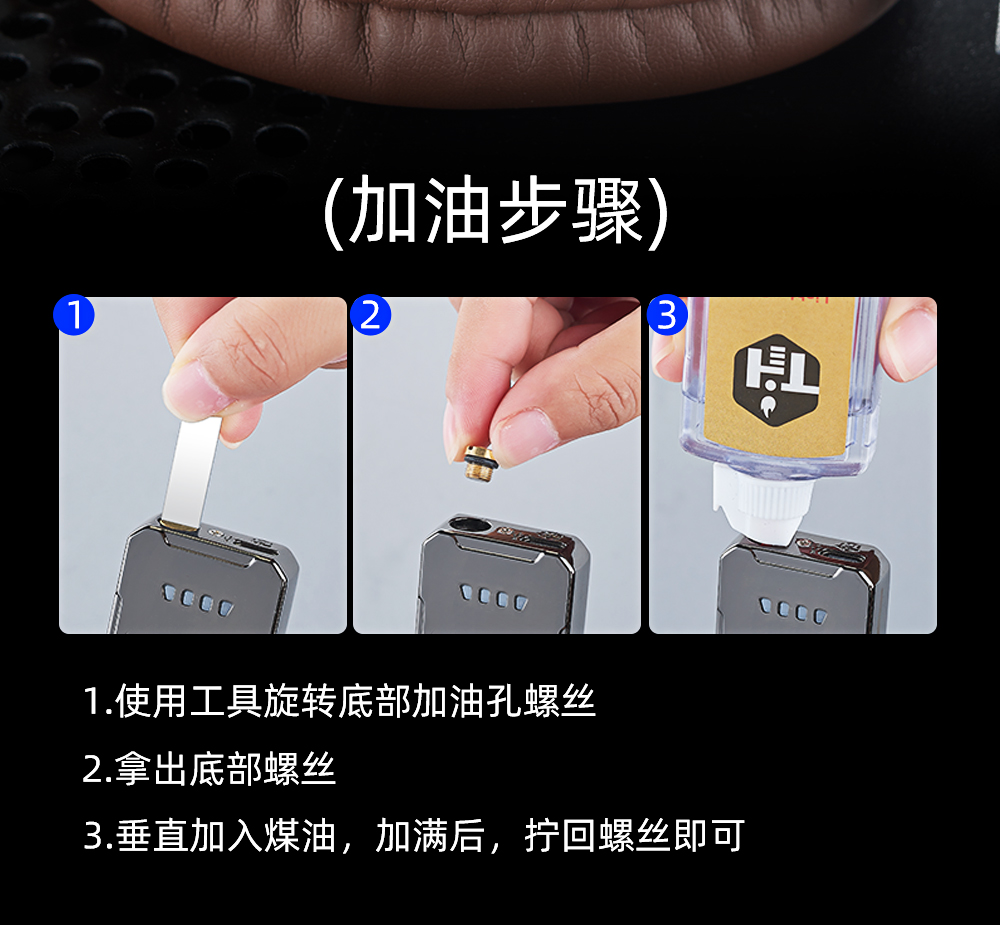 (加油步骤)

1

2

3

1.使用工具旋转底部加油孔螺丝

2.拿出底部螺丝

3.垂直加入煤油，加满后，拧回螺丝即可