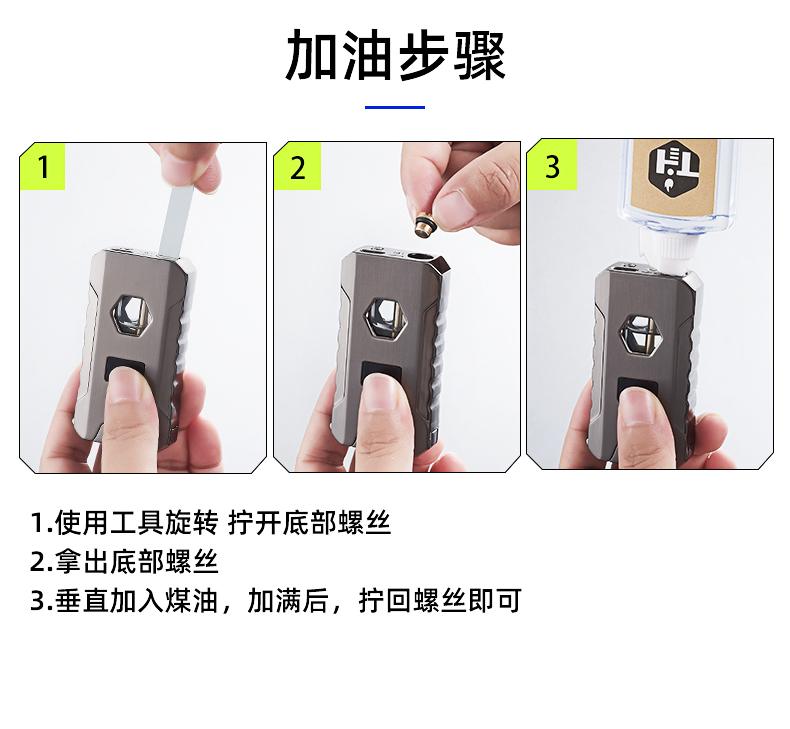 加油步骤

1

2

3

1.使用工具旋转 拧开底部螺丝
2.拿出底部螺丝
3.垂直加入煤油，加满后，拧回螺丝即可