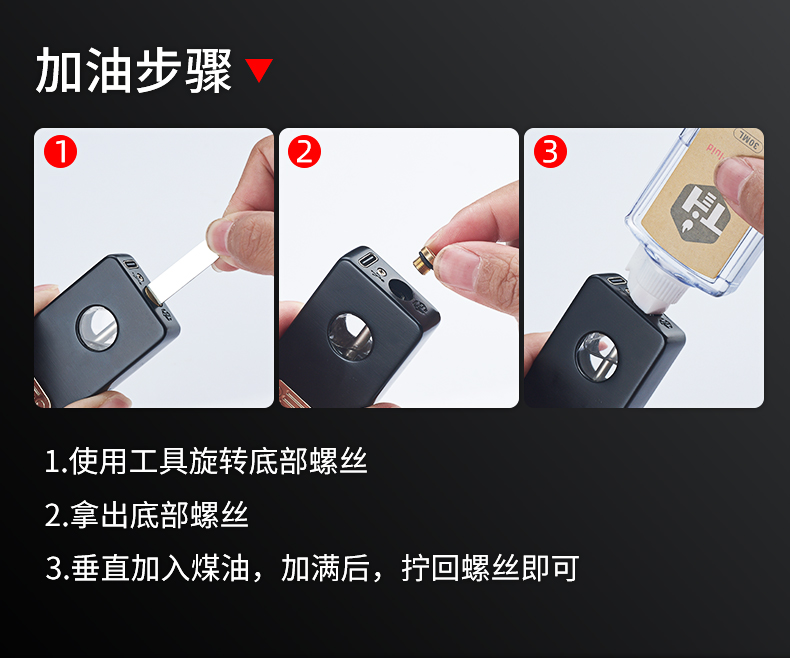 加油步骤

1

2

3

30ML

1.使用工具旋转底部螺丝

2.拿出底部螺丝

3.垂直加入煤油，加满后，拧回螺丝即可