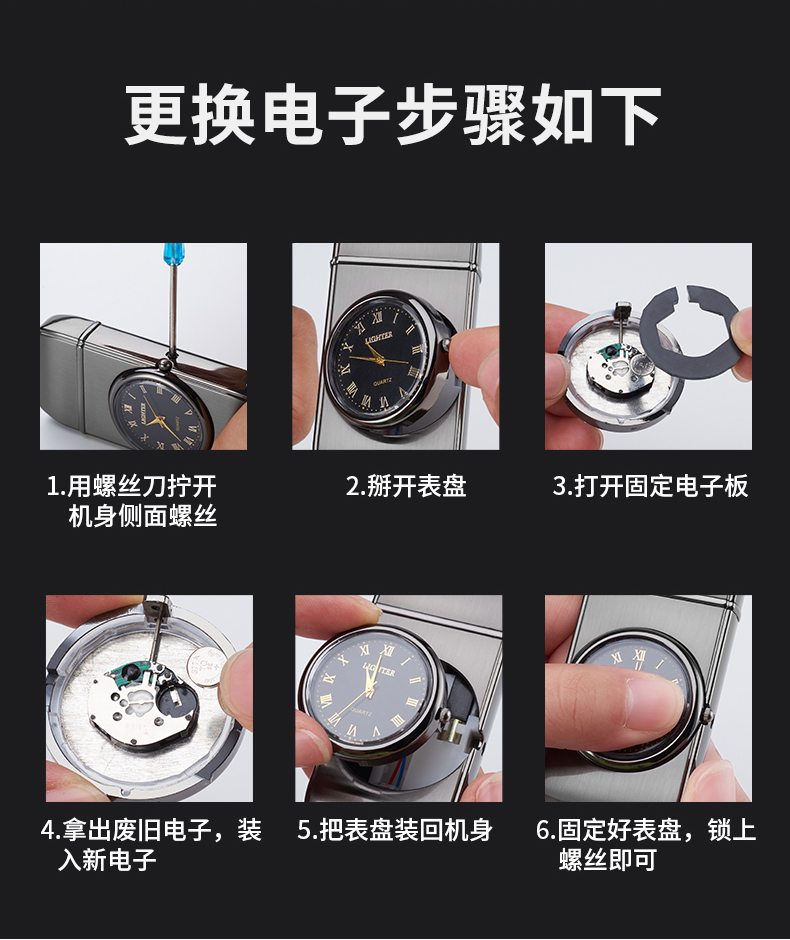 更换电子步骤如下

LIGHTER

LIGHTER
QUARTZ

1.用螺丝刀拧开机身侧面螺丝

2.掰开表盘

3.打开固定电子板

LIGHTER
QUARTZ

4.拿出废旧电子，装入新电子

5.把表盘装回机身

6.固定好表盘，锁上螺丝即可