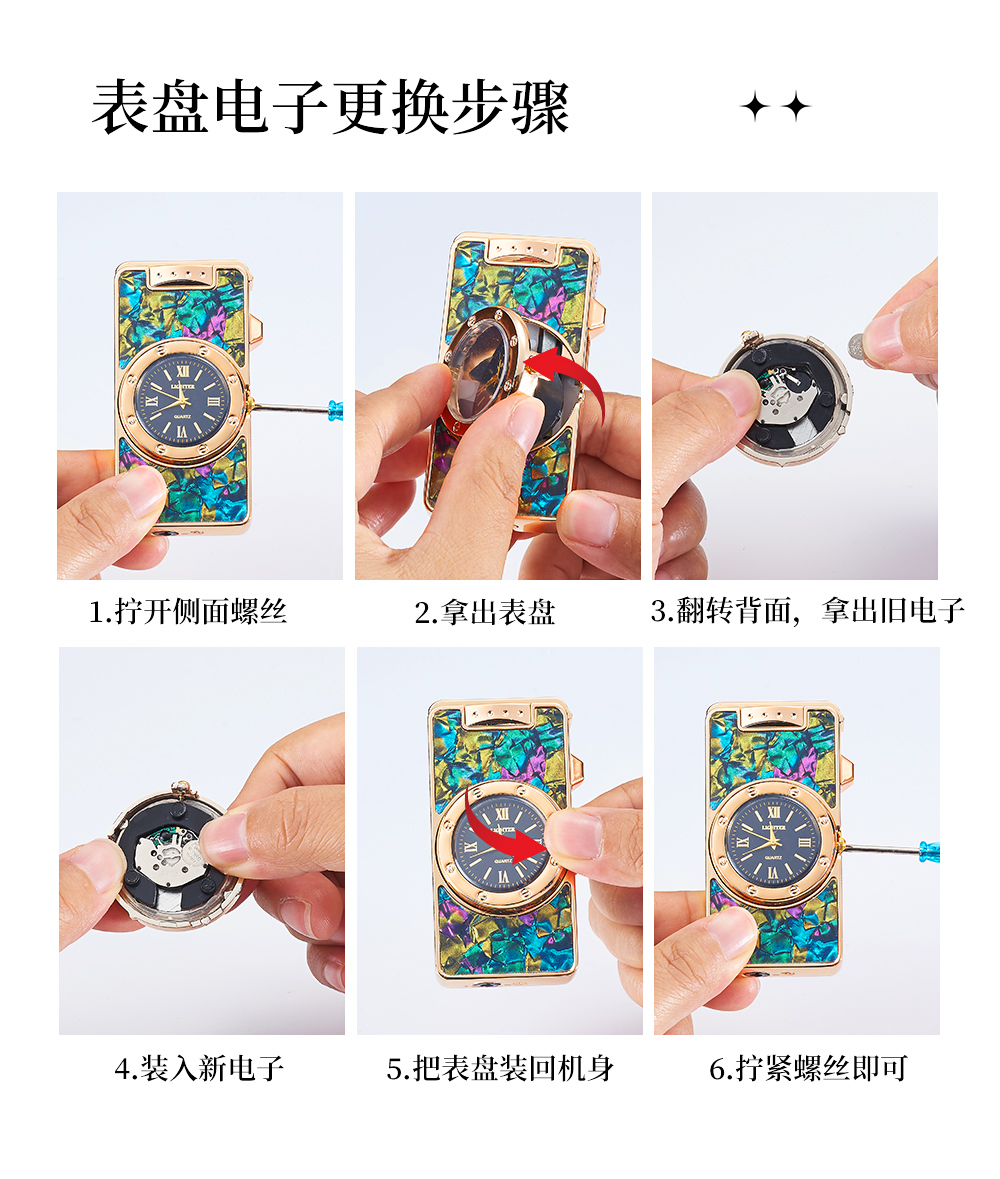 表盘电子更换步骤

LIGHTER
QUARTZ

1.拧开侧面螺丝

2.拿出表盘

3.翻转背面，拿出旧电子

4.装入新电子

LIGHTER
QUARTZ

5.把表盘装回机身

LIGHTER
QUARTZ

6.拧紧螺丝即可