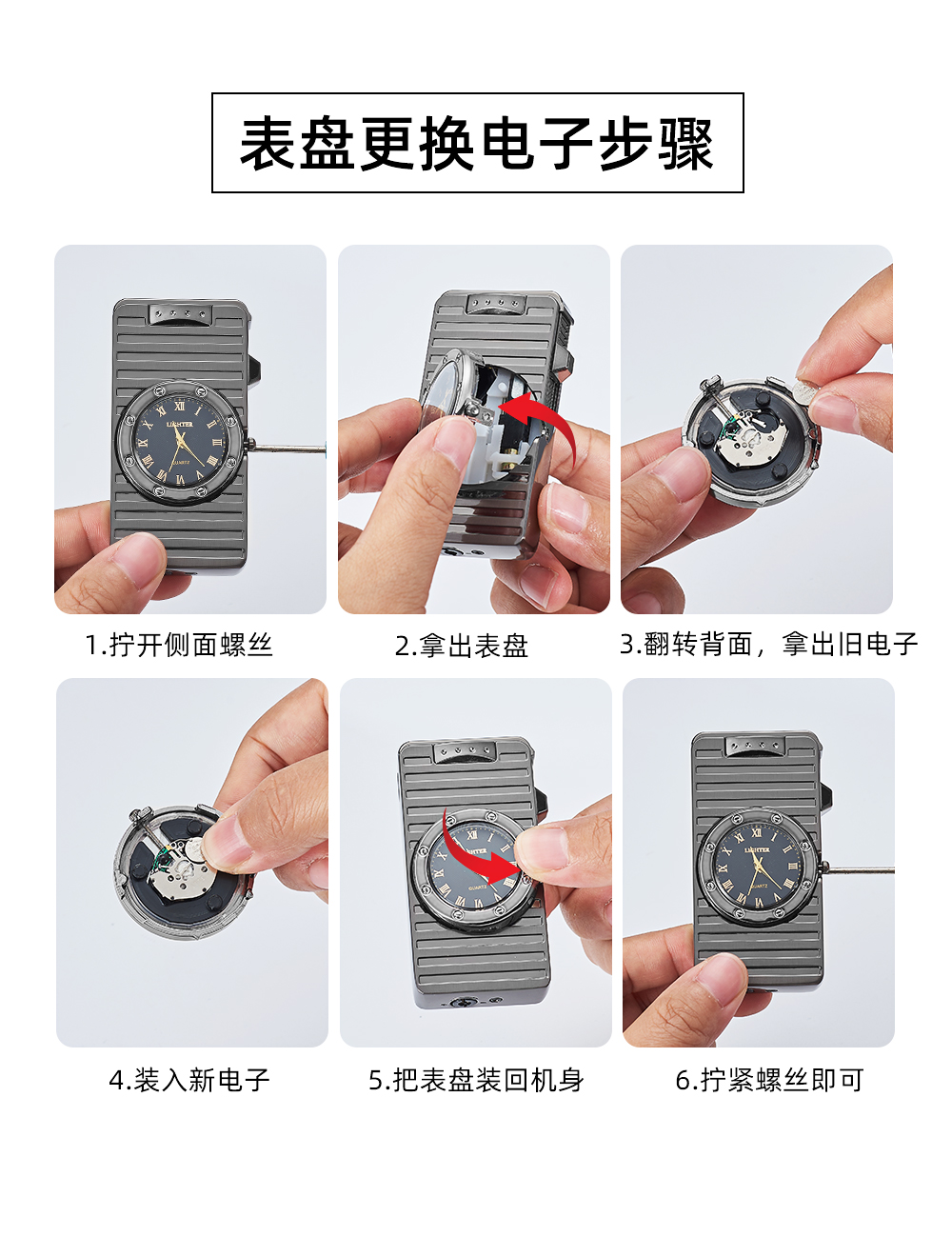 表盘更换电子步骤

LIGHTER
QUARTZ

1.拧开侧面螺丝

2.拿出表盘

3.翻转背面，拿出旧电子

4.装入新电子

LIGHTER
QUARTZ

5.把表盘装回机身

LIGHTER
QUARTZ

6.拧紧螺丝即可