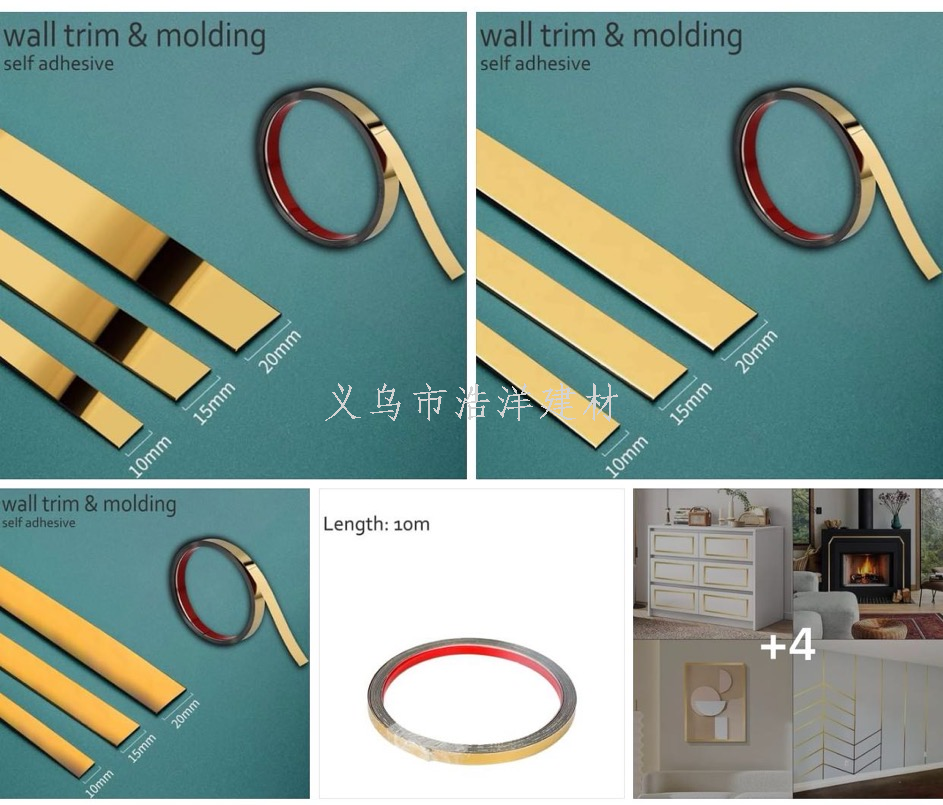 wall trim & molding
self adhesive

20mm
15mm
10mm

wall trim & molding
self adhesive

20mm
15mm
10mm

义乌市浩洋建材

wall trim & molding
self adhesive

20mm
15mm
10mm

Length: 10m

+4