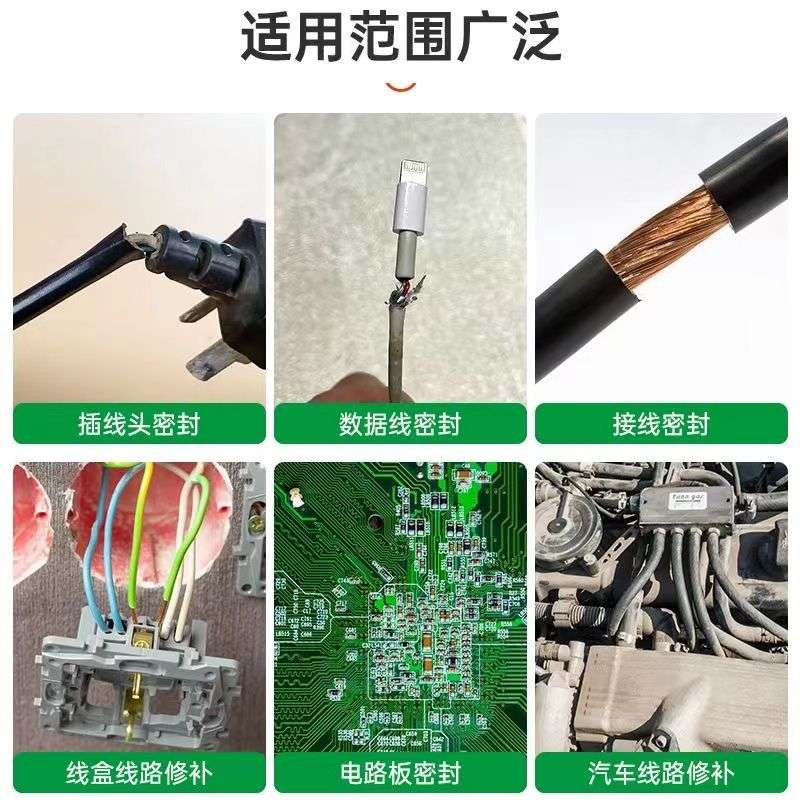 适用范围广泛

插线头密封

数据线密封

接线密封

线盒线路修补

电路板密封

汽车线路修补