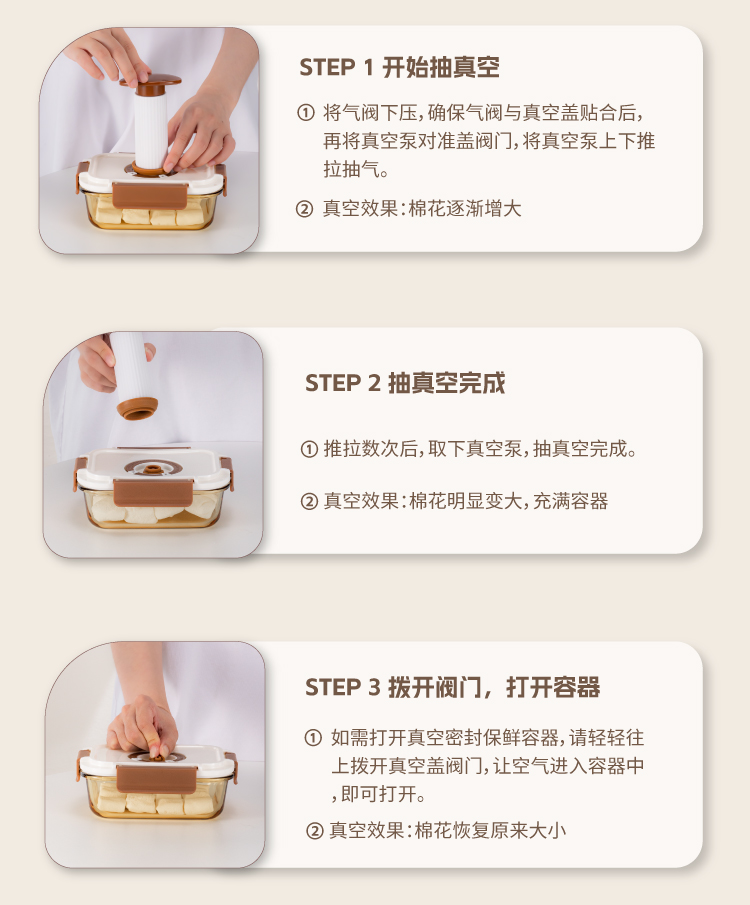 STEP 1 开始抽真空

① 将气阀下压，确保气阀与真空盖贴合后，再将真空泵对准盖阀门，将真空泵上下推拉抽气。

② 真空效果：棉花逐渐增大

STEP 2 抽真空完成

① 推拉数次后，取下真空泵，抽真空完成。

② 真空效果：棉花明显变大，充满容器

STEP 3 拨开阀门，打开容器

① 如需打开真空密封保鲜容器，请轻轻往上拨开真空盖阀门，让空气进入容器中，即可打开。

② 真空效果：棉花恢复原来大小