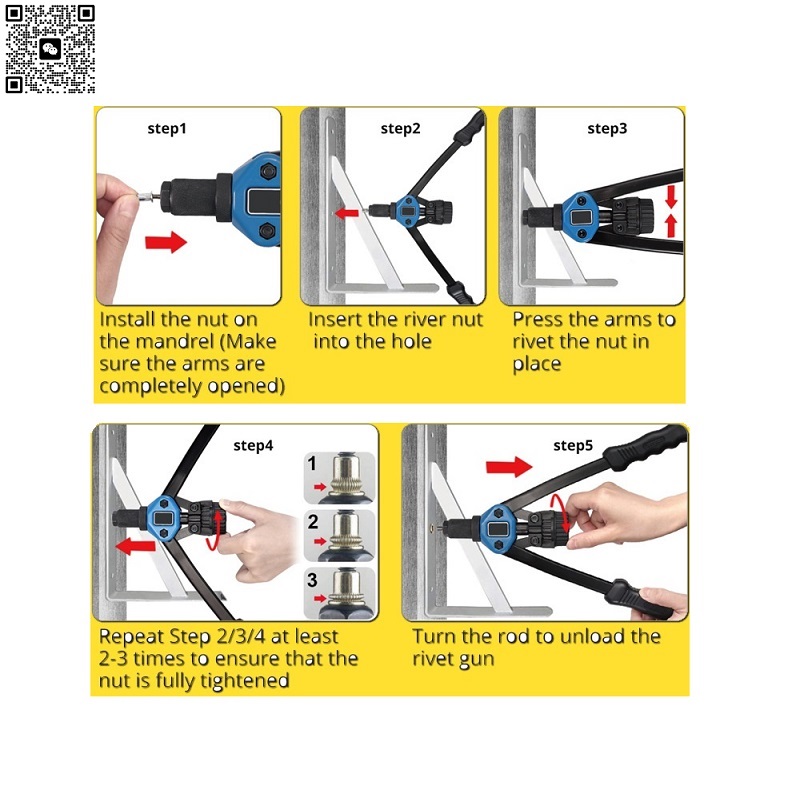 step1

Install the nut on the mandrel (Make sure the arms are completely opened)

step2

Insert the river nut into the hole

step3

Press the arms to rivet the nut in place

step4

1

2

3

Repeat Step 2/3/4 at least 2-3 times to ensure that the nut is fully tightened

step5

Turn the rod to unload the rivet gun