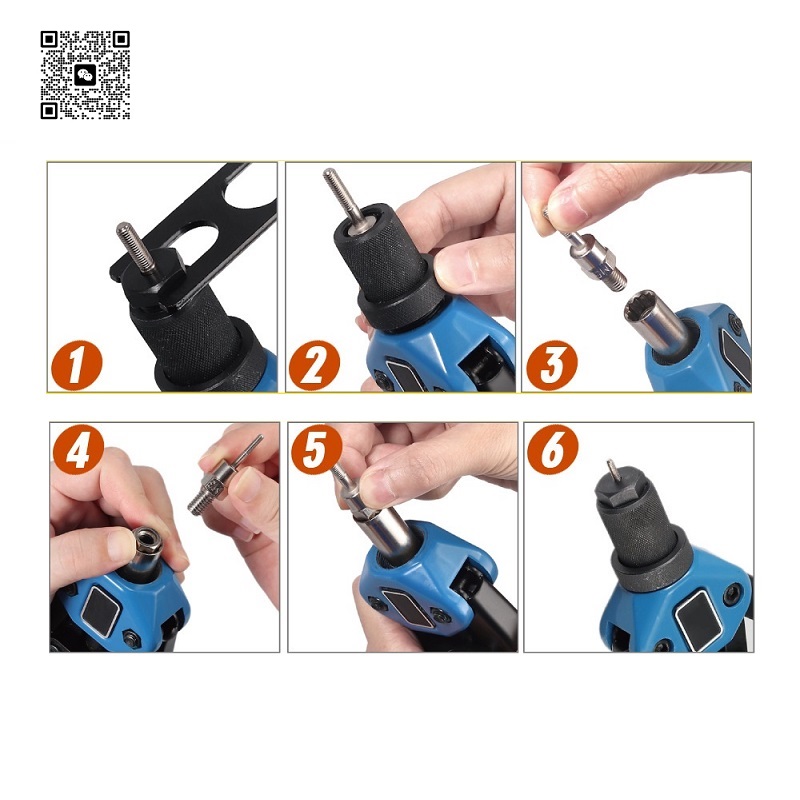 1
2
3
4
5
6