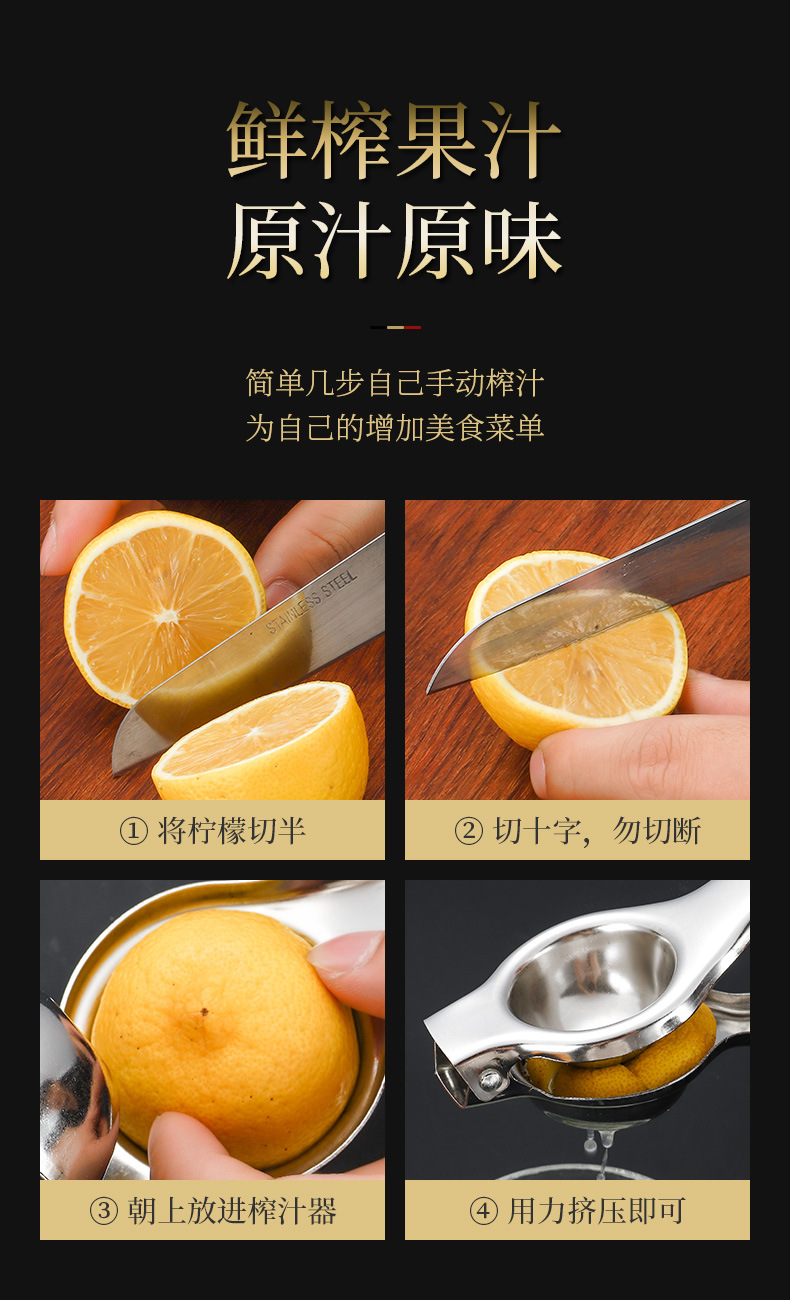 鲜榨果汁
原汁原味

简单几步自己手动榨汁
为自己的增加美食菜单

STAINLESS STEEL

① 将柠檬切半

② 切十字，勿切断

③ 朝上放进榨汁器

④ 用力挤压即可