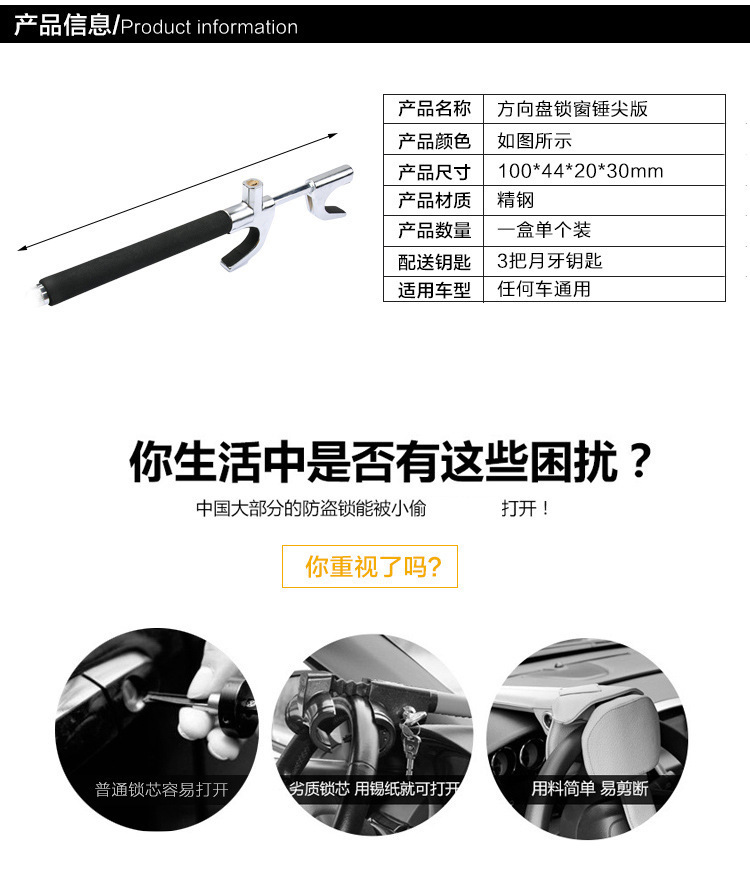 产品信息/Product information

| 产品名称 | 方向盘锁窗锤尖版 |
|---|---|
| 产品颜色 | 如图所示 |
| 产品尺寸 | 100*44*20*30mm |
| 产品材质 | 精钢 |
| 产品数量 | 一盒单个装 |
| 配送钥匙 | 3把月牙钥匙 |
| 适用车型 | 任何车通用 |

你生活中是否有这些困扰？

中国大部分的防盗锁能被小偷 打开！

你重视了吗?

普通锁芯容易打开

劣质锁芯 用锡纸就可打开

用料简单 易剪断