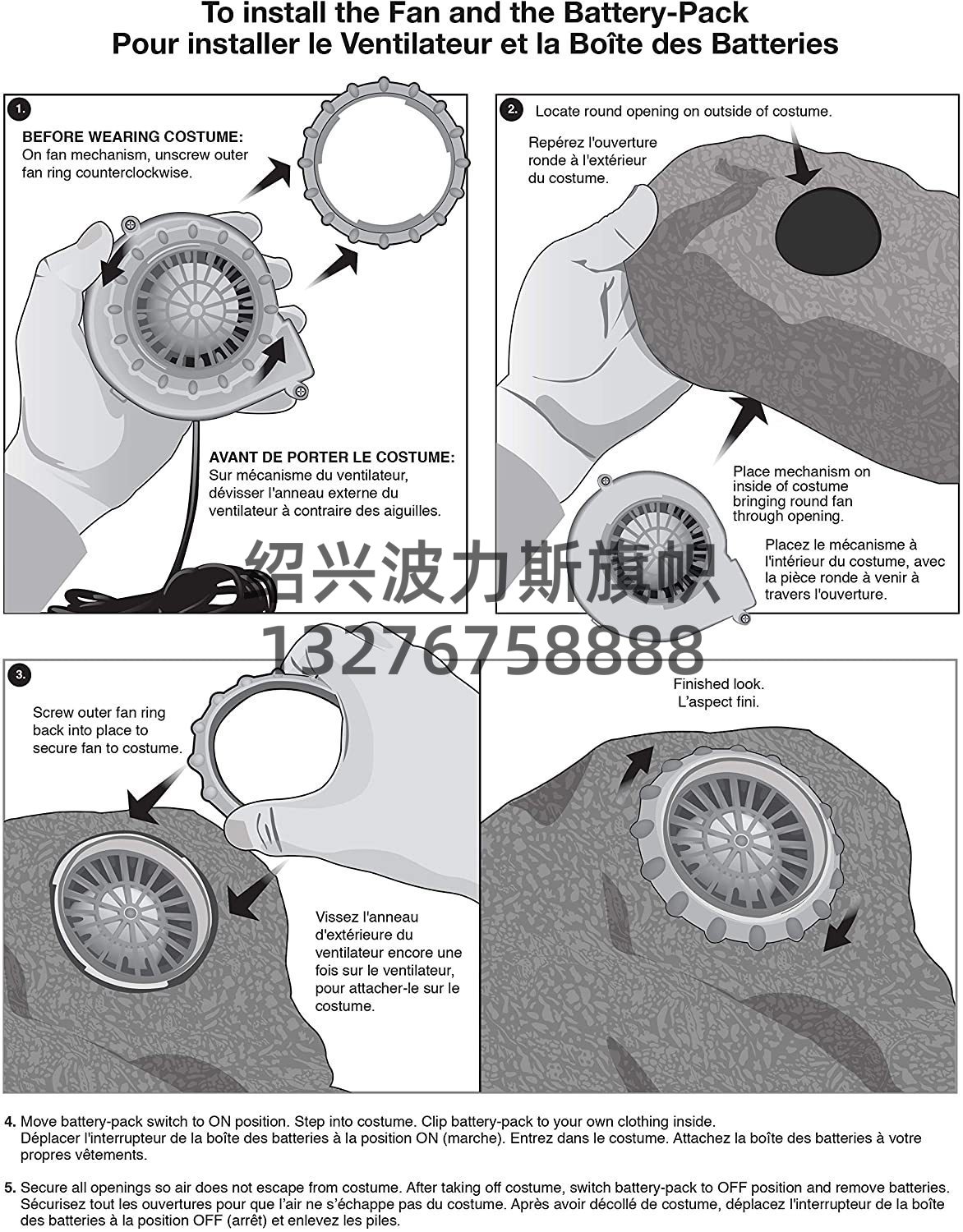 To install the Fan and the Battery-Pack
Pour installer le Ventilateur et la Boîte des Batteries

1.
BEFORE WEARING COSTUME:
On fan mechanism, unscrew outer fan ring counterclockwise.

AVANT DE PORTER LE COSTUME:
Sur mécanisme du ventilateur, dévisser l'anneau externe du ventilateur à contraire des aiguilles.

2. Locate round opening on outside of costume.

Repérez l'ouverture ronde à l'extérieur du costume.

Place mechanism on inside of costume bringing round fan through opening.

Placez le mécanisme à l'intérieur du costume, avec la pièce ronde à venir à travers l'ouverture.

绍兴波力斯旗帜
13276758888

3.
Screw outer fan ring back into place to secure fan to costume.

Vissez l'anneau d'extérieure du ventilateur encore une fois sur le ventilateur, pour attacher-le sur le costume.

Finished look.
L'aspect fini.

4. Move battery-pack switch to ON position. Step into costume. Clip battery-pack to your own clothing inside.
Déplacer l'interrupteur de la boîte des batteries à la position ON (marche). Entrez dans le costume. Attachez la boîte des batteries à votre propres vêtements.

5. Secure all openings so air does not escape from costume. After taking off costume, switch battery-pack to OFF position and remove batteries.
Sécurisez tout les ouvertures pour que l'air ne s'échappe pas du costume. Après avoir décollé de costume, déplacez l'interrupteur de la boîte des batteries à la position OFF (arrêt) et enlevez les piles.