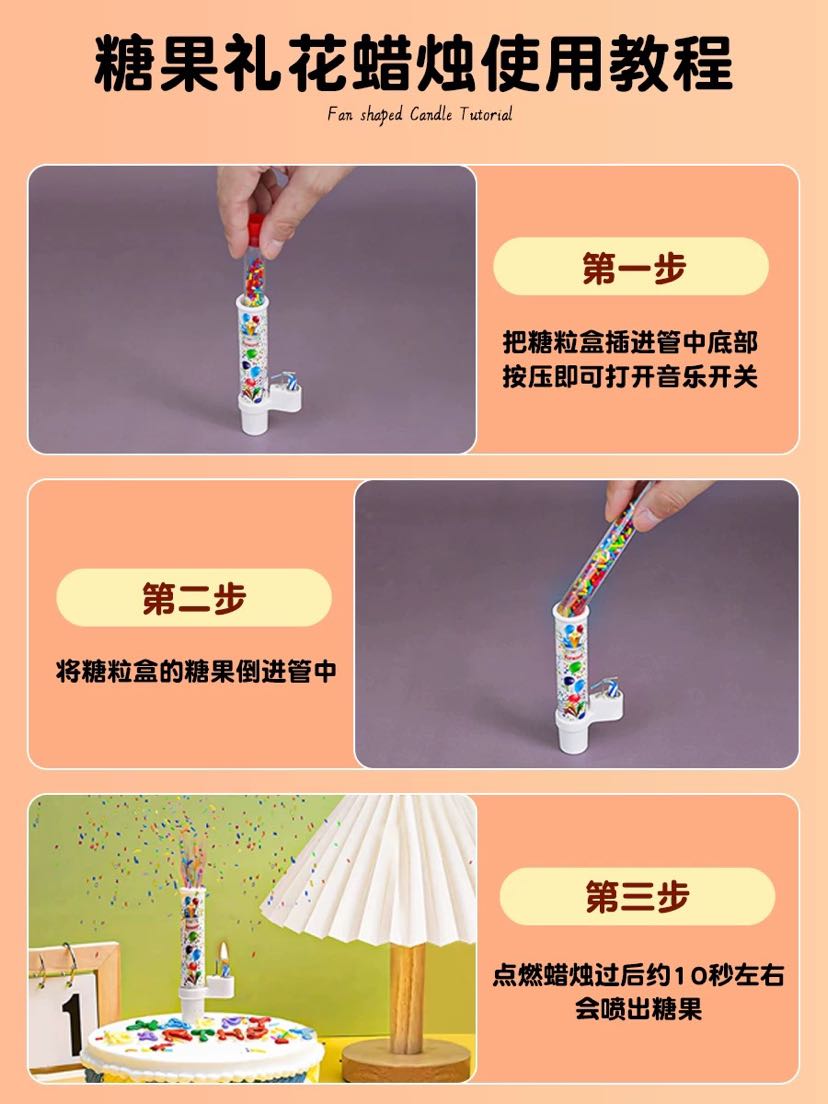 糖果礼花蜡烛使用教程

Fan shaped Candle Tutorial

第一步

把糖粒盒插进管中底部
按压即可打开音乐开关

第二步

将糖粒盒的糖果倒进管中

第三步

点燃蜡烛过后约10秒左右
会喷出糖果

1