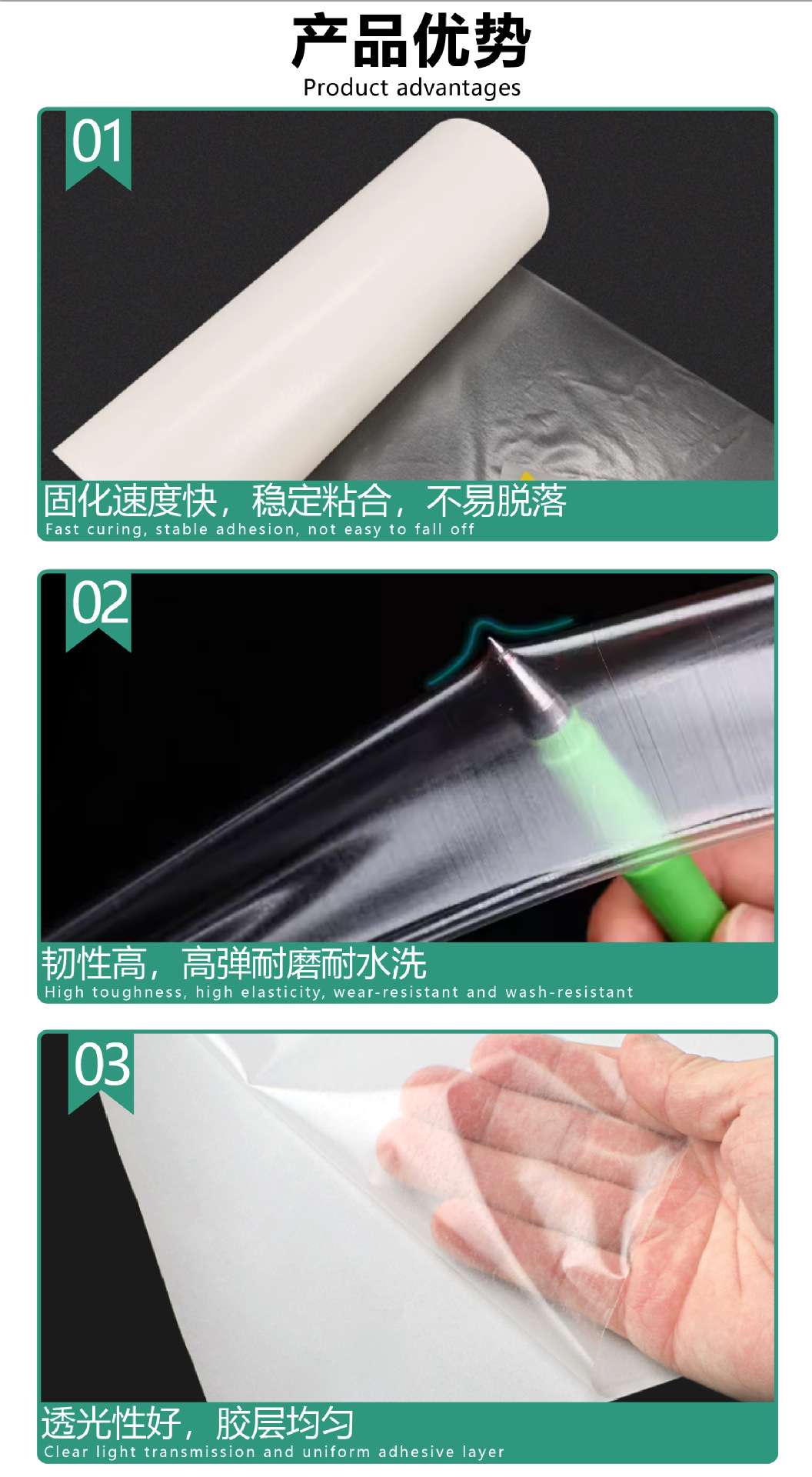 产品优势
Product advantages

01

固化速度快，稳定粘合，不易脱落
Fast curing, stable adhesion, not easy to fall off

02

韧性高，高弹耐磨耐水洗
High toughness, high elasticity, wear-resistant and wash-resistant

03

透光性好，胶层均匀
Clear light transmission and uniform adhesive layer