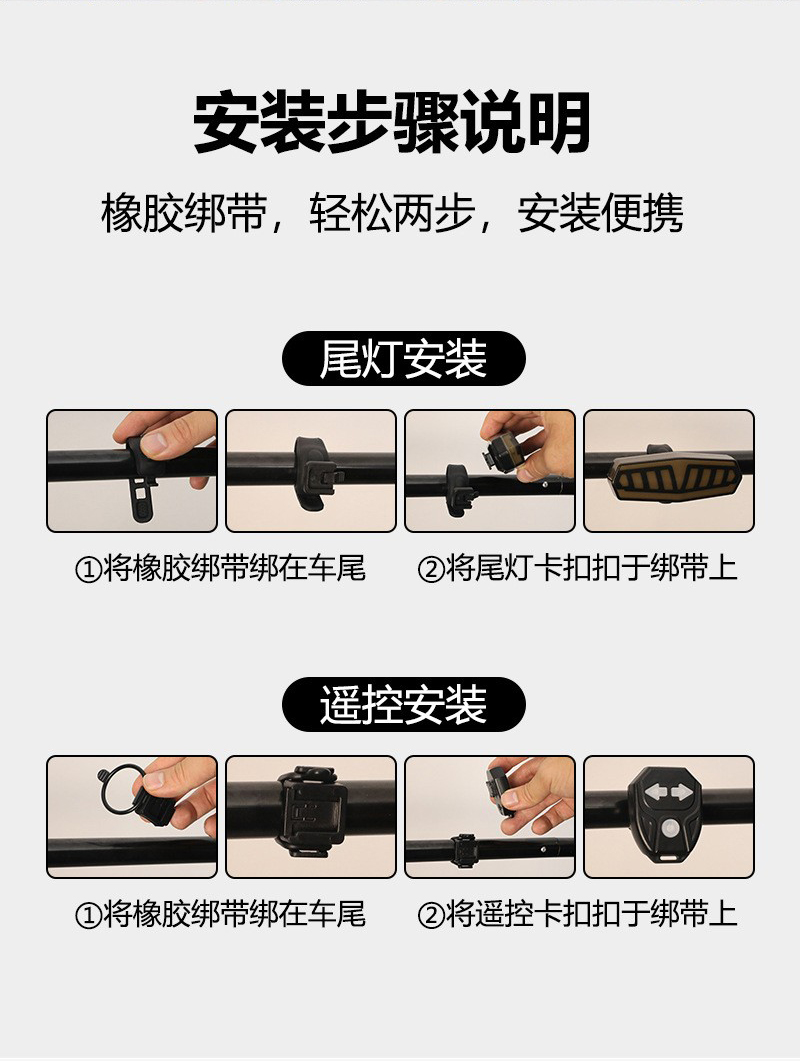 安装步骤说明

橡胶绑带，轻松两步，安装便携

尾灯安装

①将橡胶绑带绑在车尾

②将尾灯卡扣扣于绑带上

遥控安装

①将橡胶绑带绑在车尾

②将遥控卡扣扣于绑带上