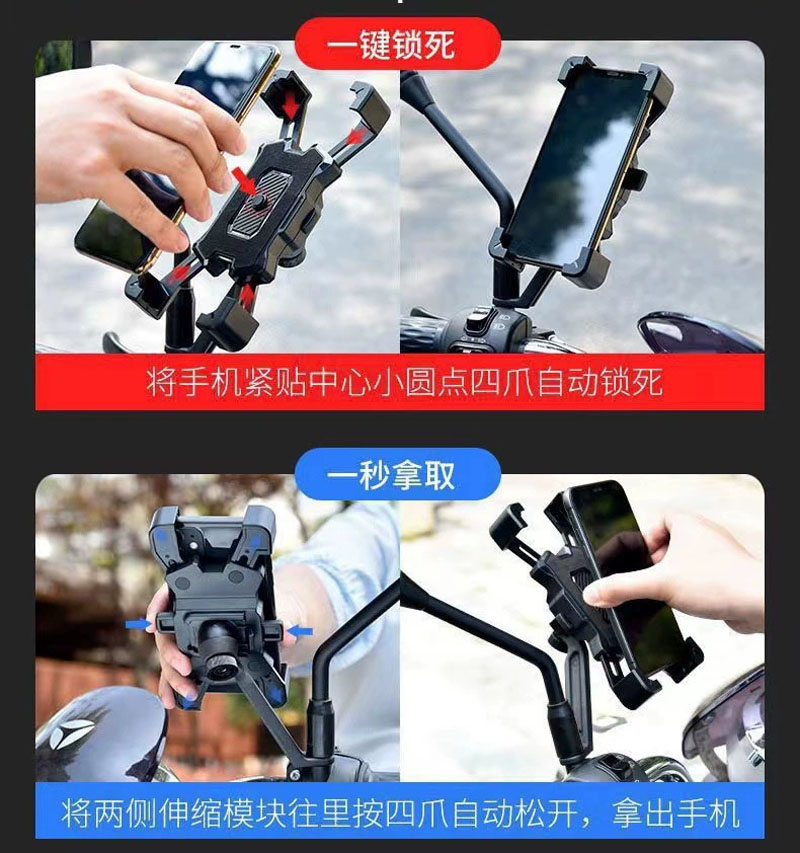 一键锁死

将手机紧贴中心小圆点四爪自动锁死

一秒拿取

将两侧伸缩模块往里按四爪自动松开，拿出手机