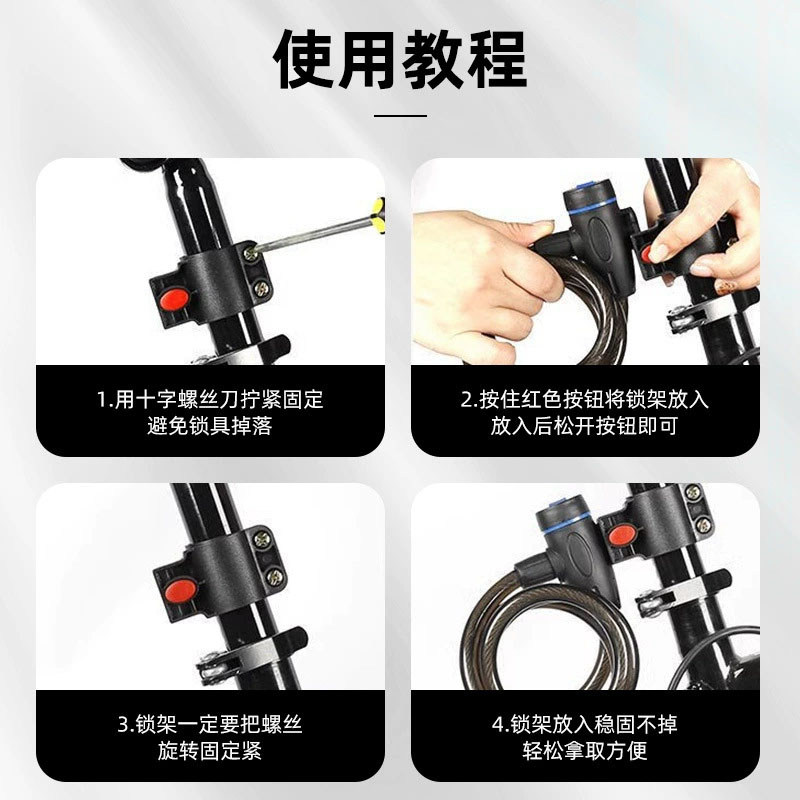 使用教程

1.用十字螺丝刀拧紧固定
避免锁具掉落

2.按住红色按钮将锁架放入
放入后松开按钮即可

3.锁架一定要把螺丝
旋转固定紧

4.锁架放入稳固不掉
轻松拿取方便